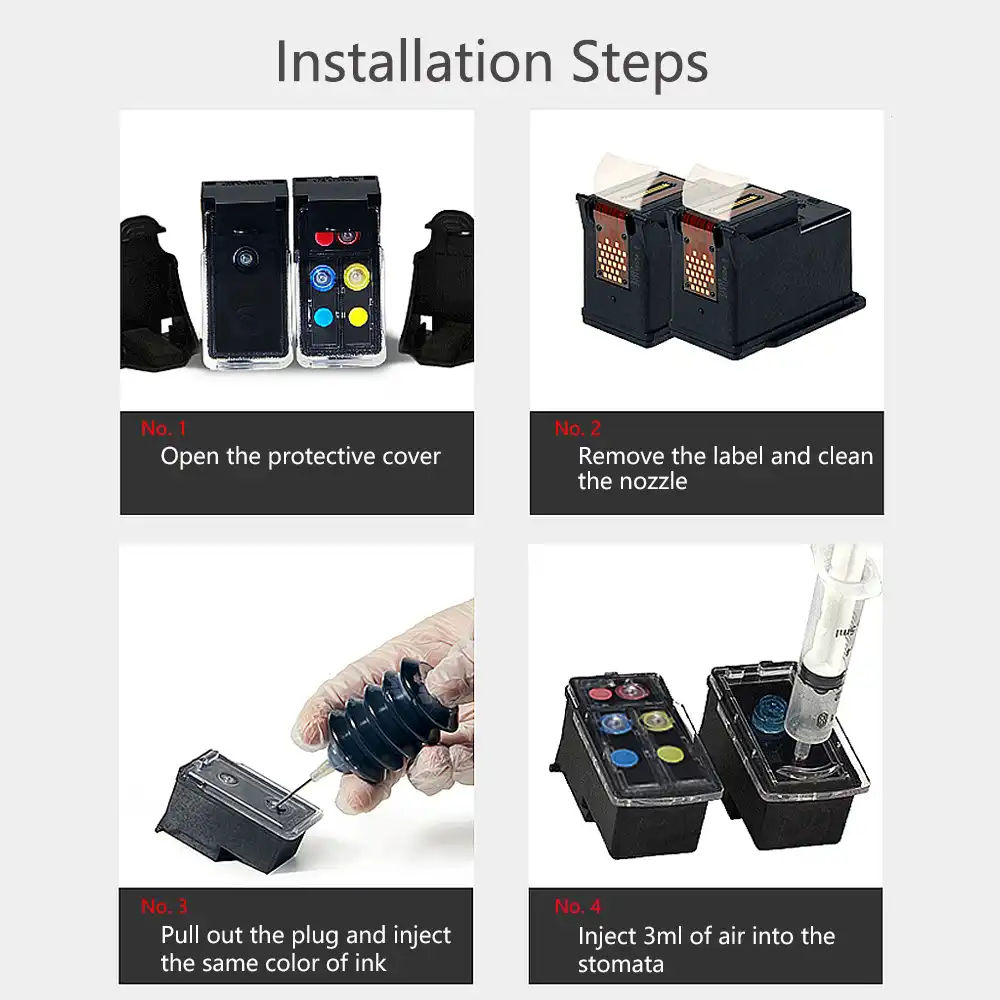 Installation Steps

No. 1
Open the protective cover

No. 2
Remove the label and clean the nozzle

No. 3
Pull out the plug and inject the same color of ink

No. 4
Inject 3ml of air into the stomata