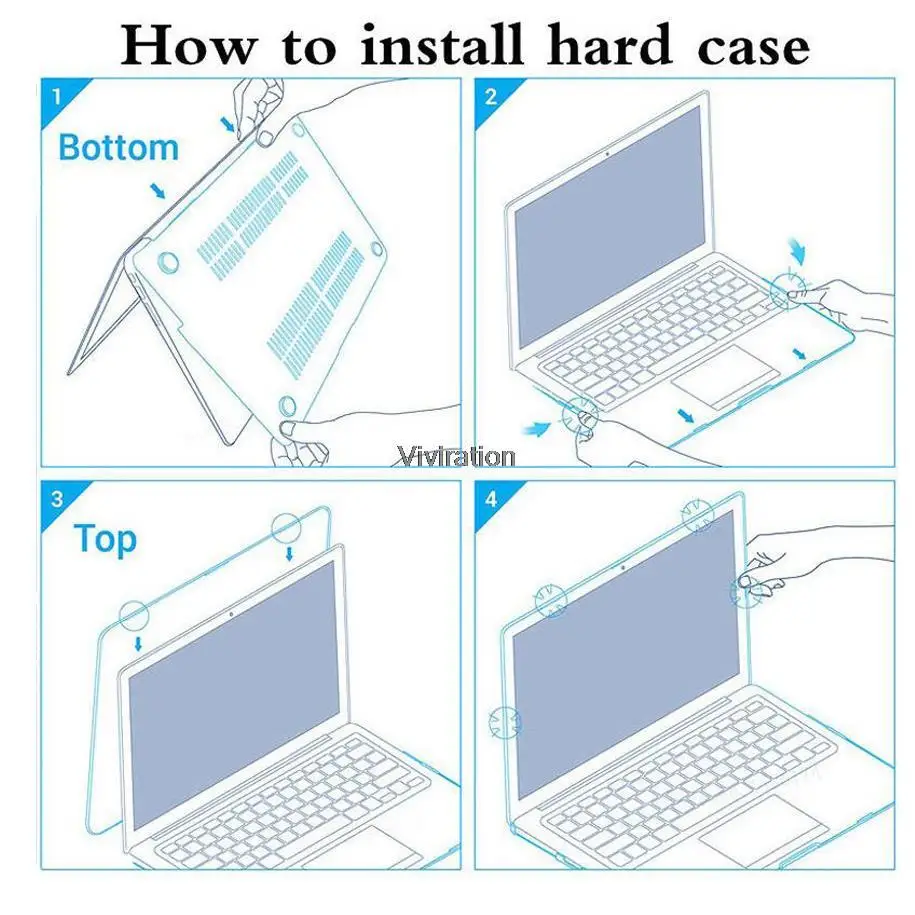 How to install hard case

1

Bottom

2

Viviration

3

Top

4