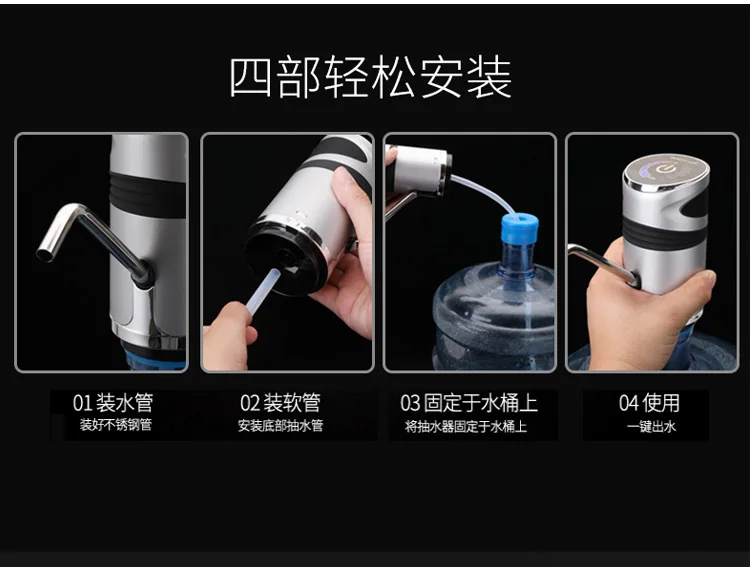 四部轻松安装

01 装水管
装好不锈钢管

02 装软管
安装底部抽水管

03 固定于水桶上
将抽水器固定于水桶上

04 使用
一键出水