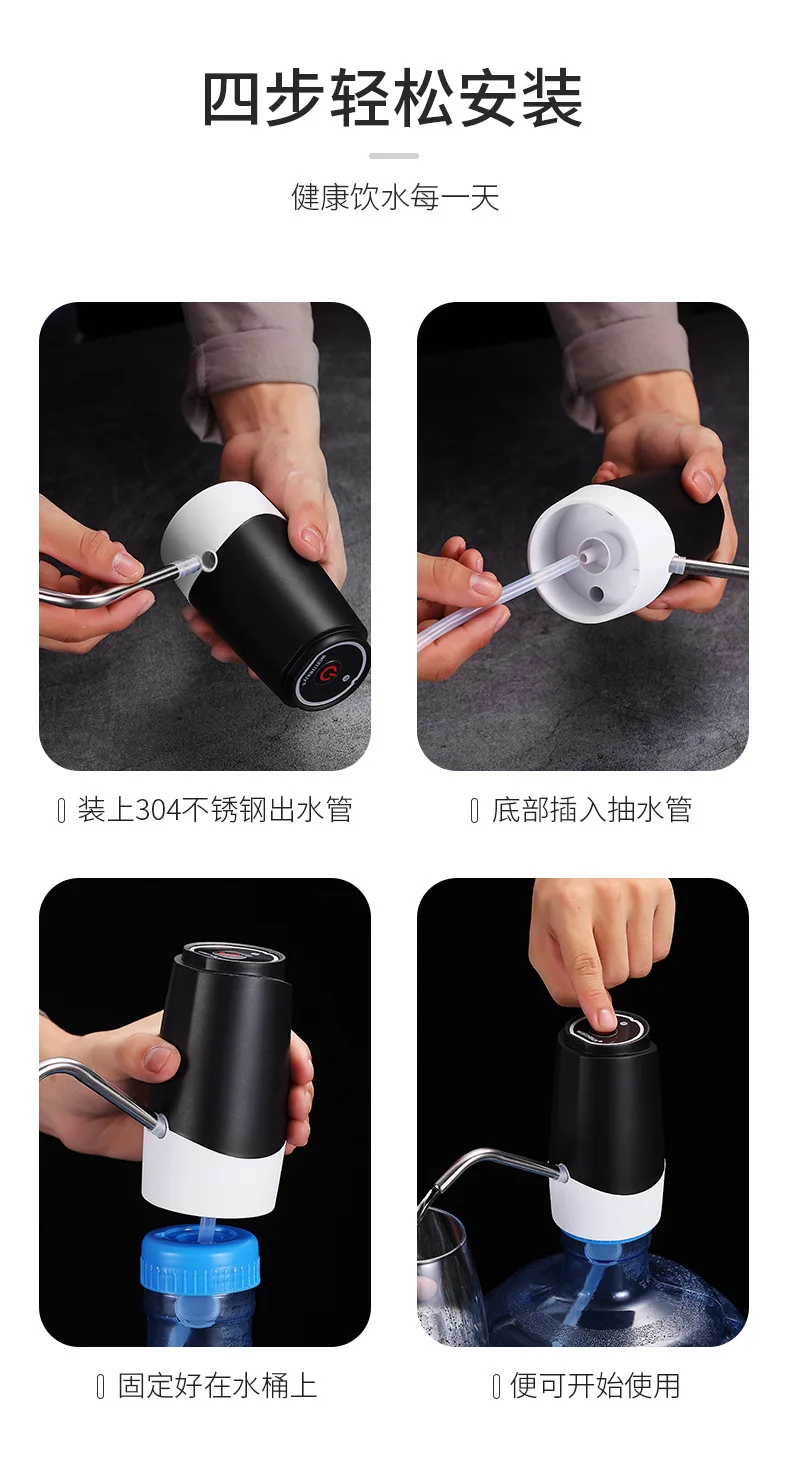 四步轻松安装

健康饮水每一天

装上304不锈钢出水管

底部插入抽水管

固定好在水桶上

便可开始使用