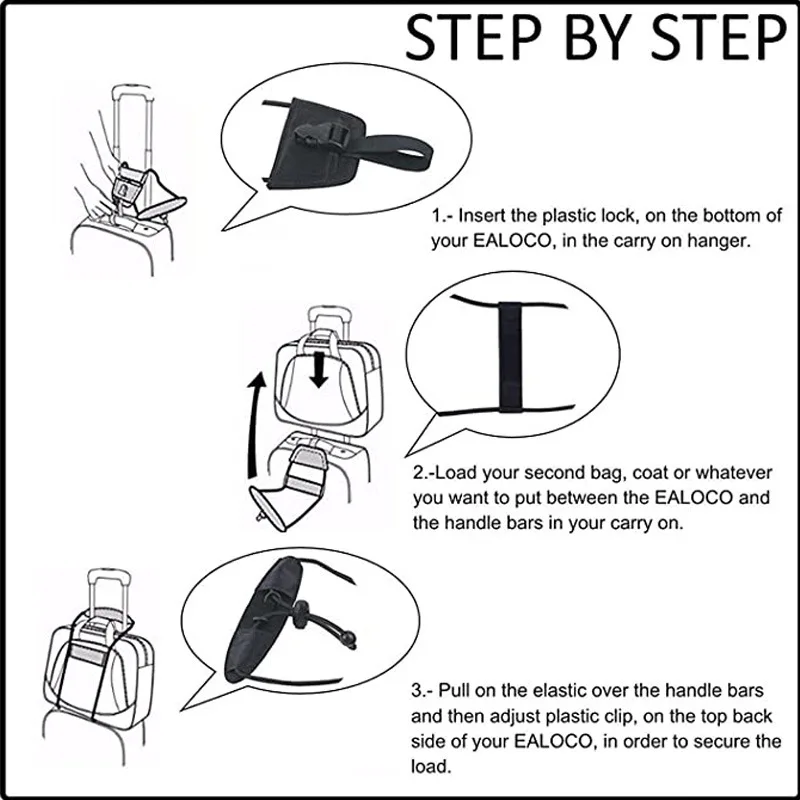 STEP BY STEP

1.- Insert the plastic lock, on the bottom of your EALOCO, in the carry on hanger.

2.-Load your second bag, coat or whatever you want to put between the EALOCO and the handle bars in your carry on.

3.- Pull on the elastic over the handle bars and then adjust plastic clip, on the top back side of your EALOCO, in order to secure the load.