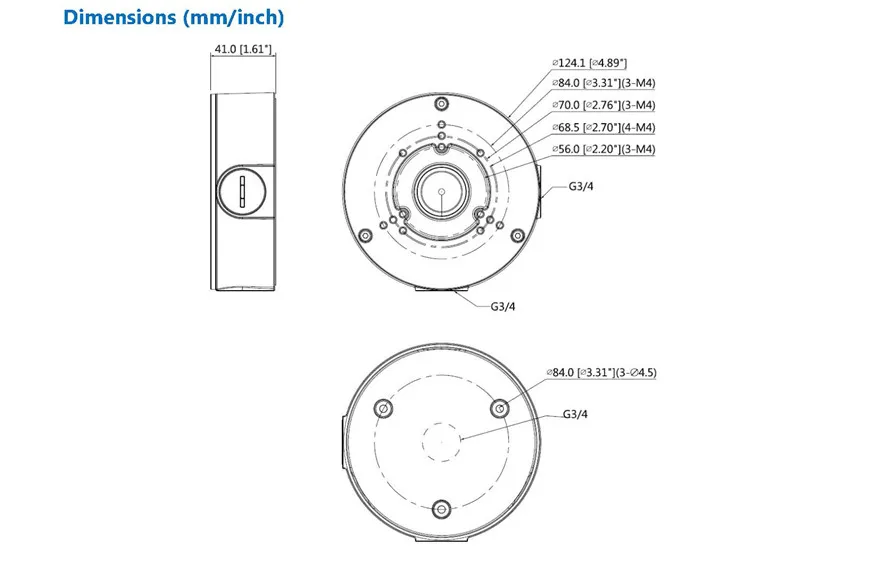 Dimensions (mm/inch)

41.0 [1.61"]

⌀124.1 [⌀4.89"]
⌀84.0 [⌀3.31"](3-M4)
⌀70.0 [⌀2.76"](3-M4)
⌀68.5 [⌀2.70"](4-M4)
⌀56.0 [⌀2.20"](3-M4)
G3/4

G3/4

⌀84.0 [⌀3.31"](3-⌀4.5)
G3/4