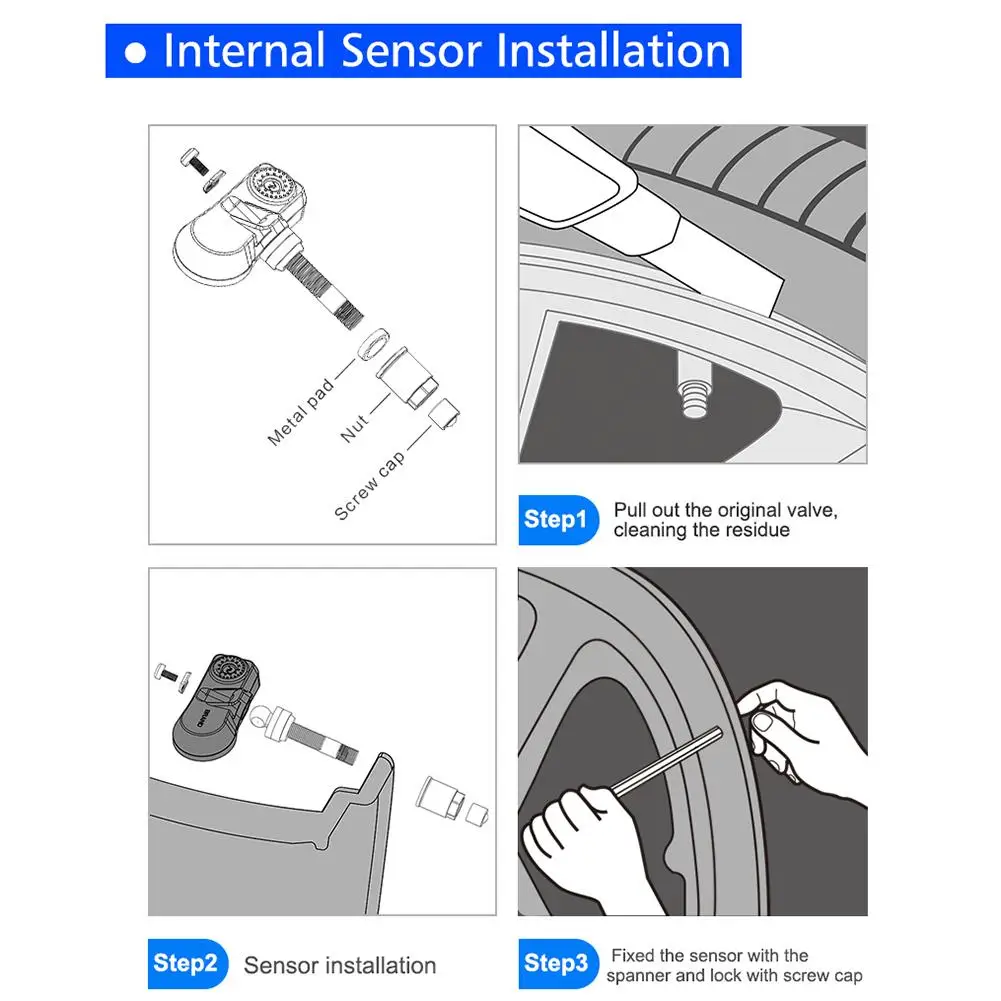 ● Internal Sensor Installation

Metal pad

Nut

Screw cap

Step1 Pull out the original valve, cleaning the residue

Step2 Sensor installation

Step3 Fixed the sensor with the spanner and lock with screw cap