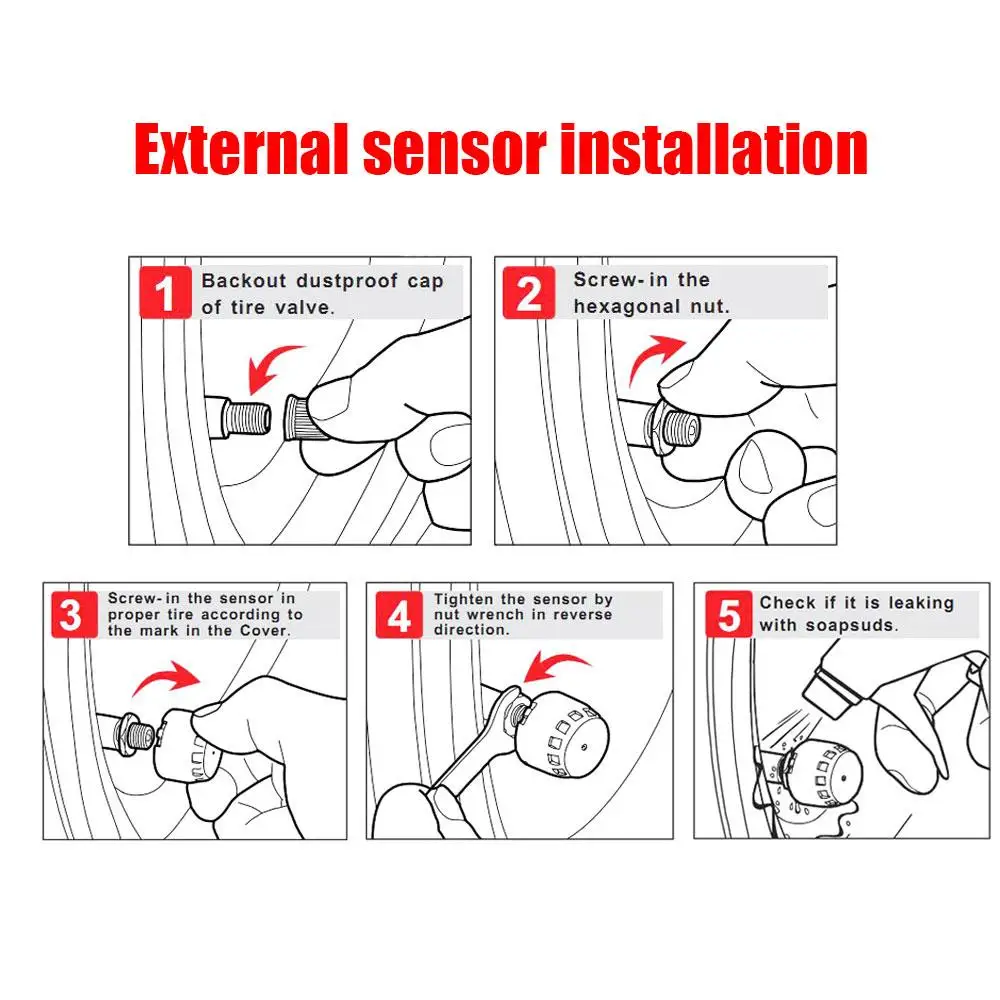 External sensor installation

1 Backout dustproof cap of tire valve.

2 Screw-in the hexagonal nut.

3 Screw-in the sensor in proper tire according to the mark in the Cover.

4 Tighten the sensor by nut wrench in reverse direction.

5 Check if it is leaking with soapsuds.