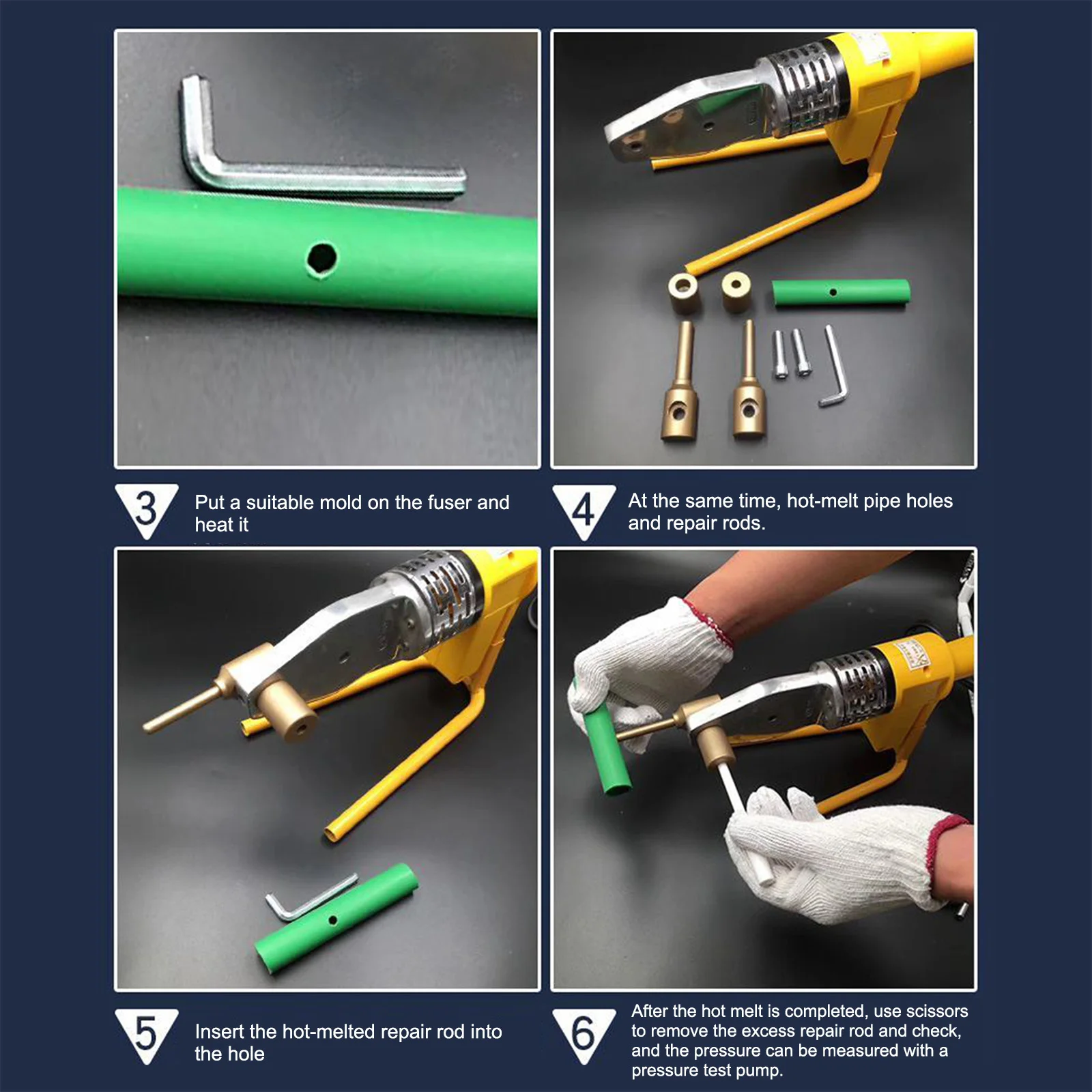 3
Put a suitable mold on the fuser and heat it

4
At the same time, hot-melt pipe holes and repair rods.

5
Insert the hot-melted repair rod into the hole

6
After the hot melt is completed, use scissors to remove the excess repair rod and check, and the pressure can be measured with a pressure test pump.