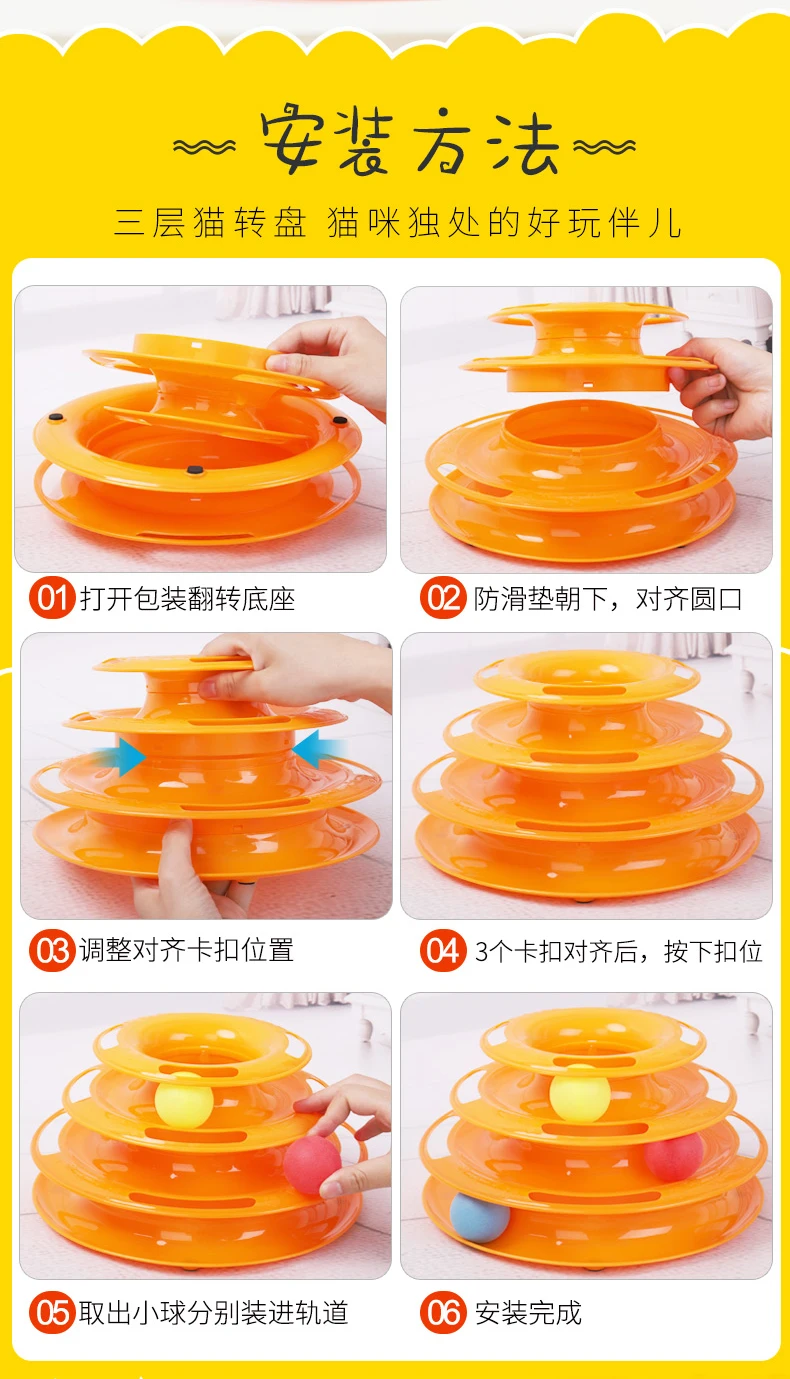 安装方法

三层猫转盘 猫咪独处的好玩伴儿

01 打开包装翻转底座

02 防滑垫朝下，对齐圆口

03 调整对齐卡扣位置

04 3个卡扣对齐后，按下扣位

05 取出小球分别装进轨道

06 安装完成