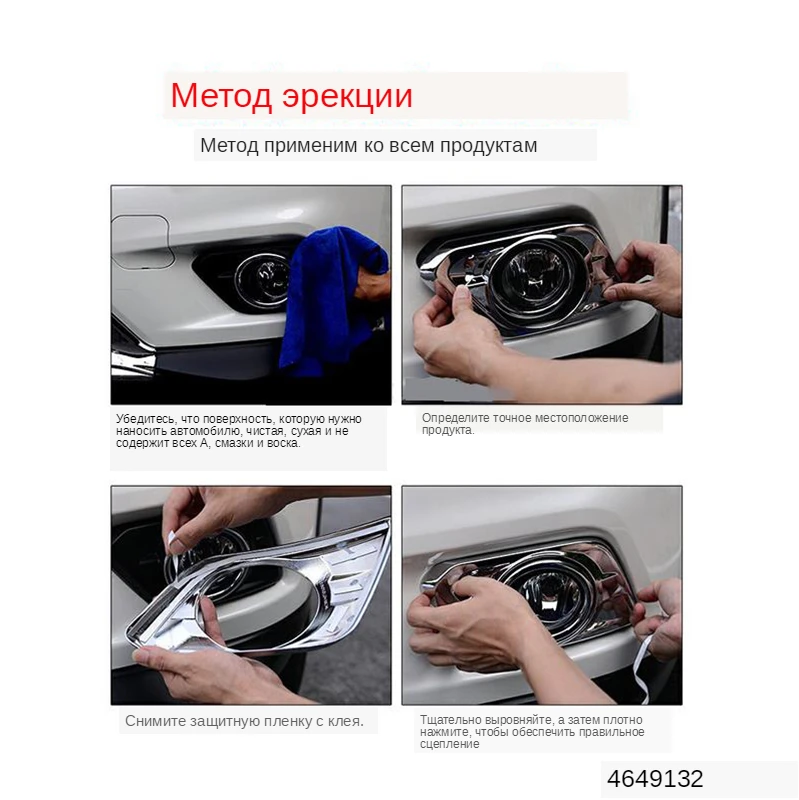 Метод эрекции

Метод применим ко всем продуктам

Убедитесь, что поверхность, которую нужно наносить автомобилю, чистая, сухая и не содержит всех А, смазки и воска.

Определите точное местоположение продукта.

Снимите защитную пленку с клея.

Тщательно выровняйте, а затем плотно нажмите, чтобы обеспечить правильное сцепление

4649132