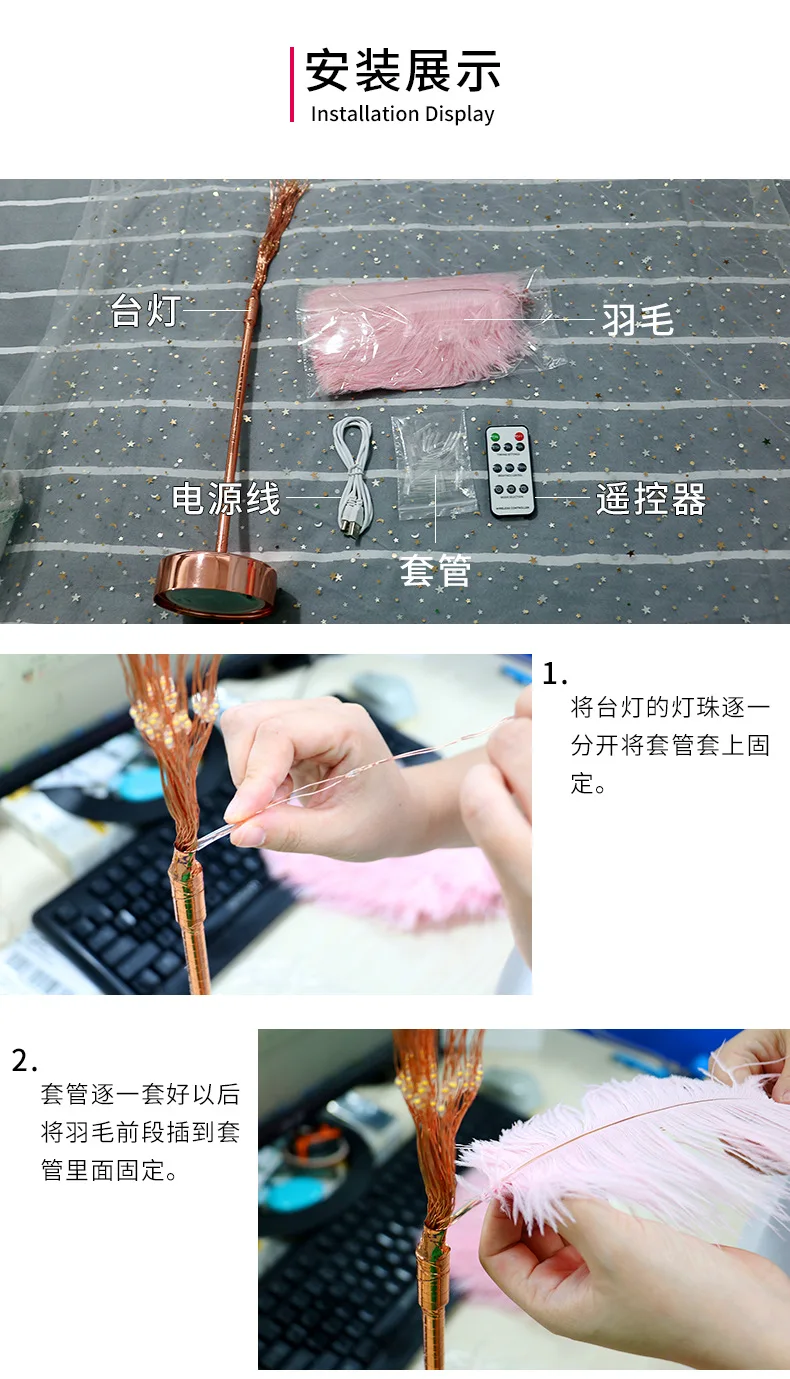 安装展示
Installation Display

台灯

羽毛

电源线

套管

遥控器

1.
将台灯的灯珠逐一分开将套管套上固定。

2.
套管逐一套好以后将羽毛前段插到套管里面固定。