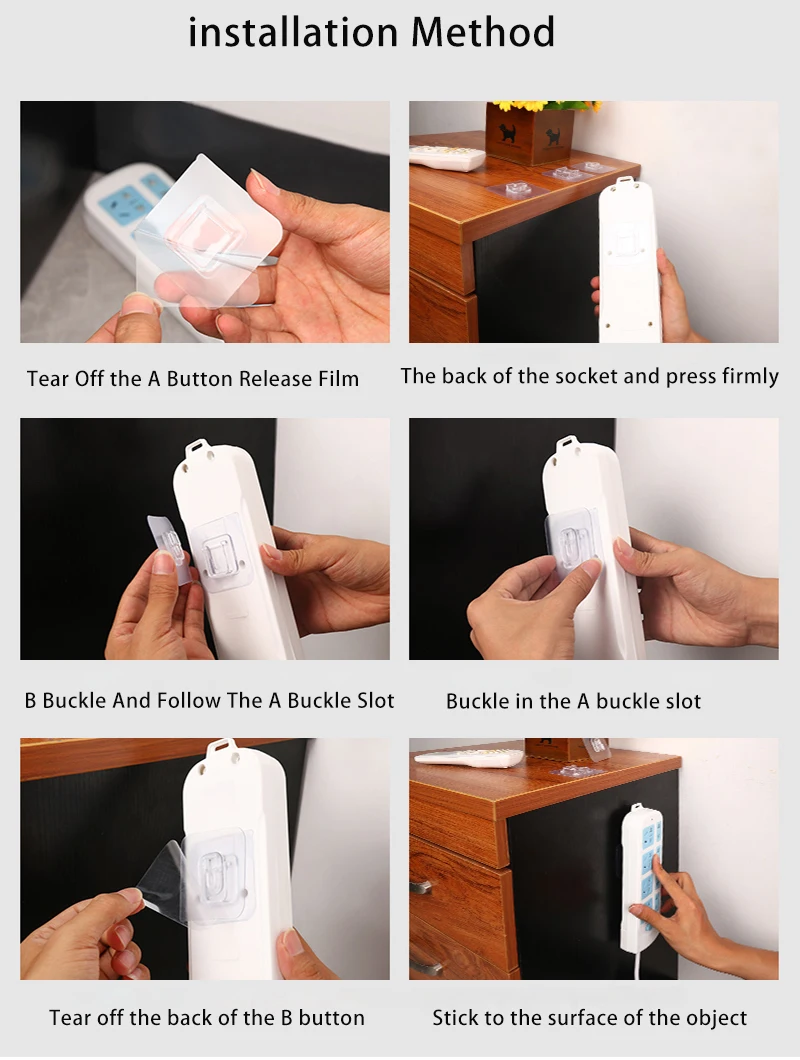 installation Method

Tear Off the A Button Release Film

The back of the socket and press firmly

B Buckle And Follow The A Buckle Slot

Buckle in the A buckle slot

Tear off the back of the B button

Stick to the surface of the object