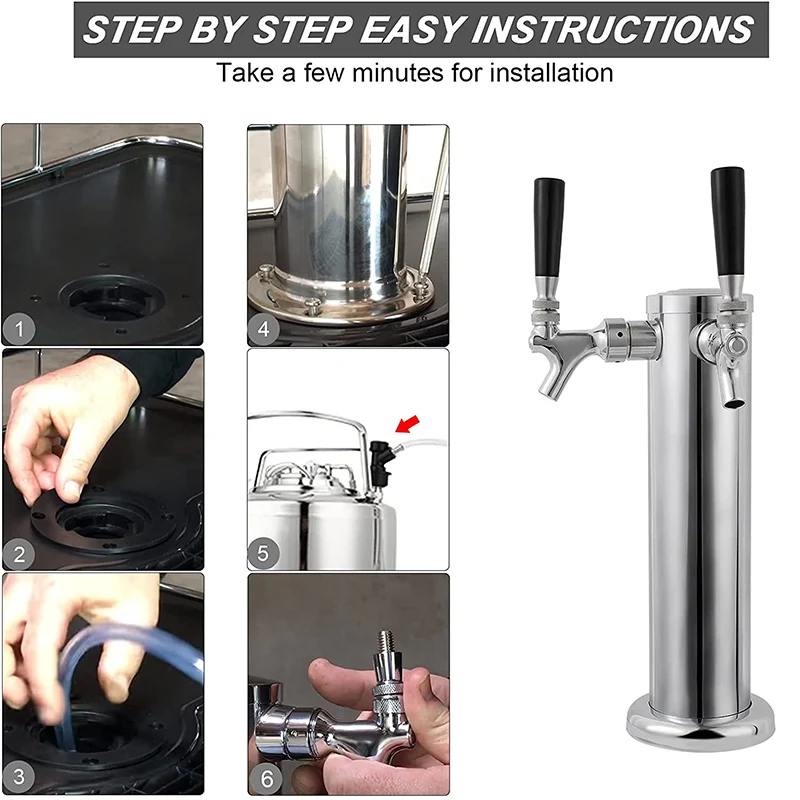 STEP BY STEP EASY INSTRUCTIONS

Take a few minutes for installation

1

2

3

4

5

6