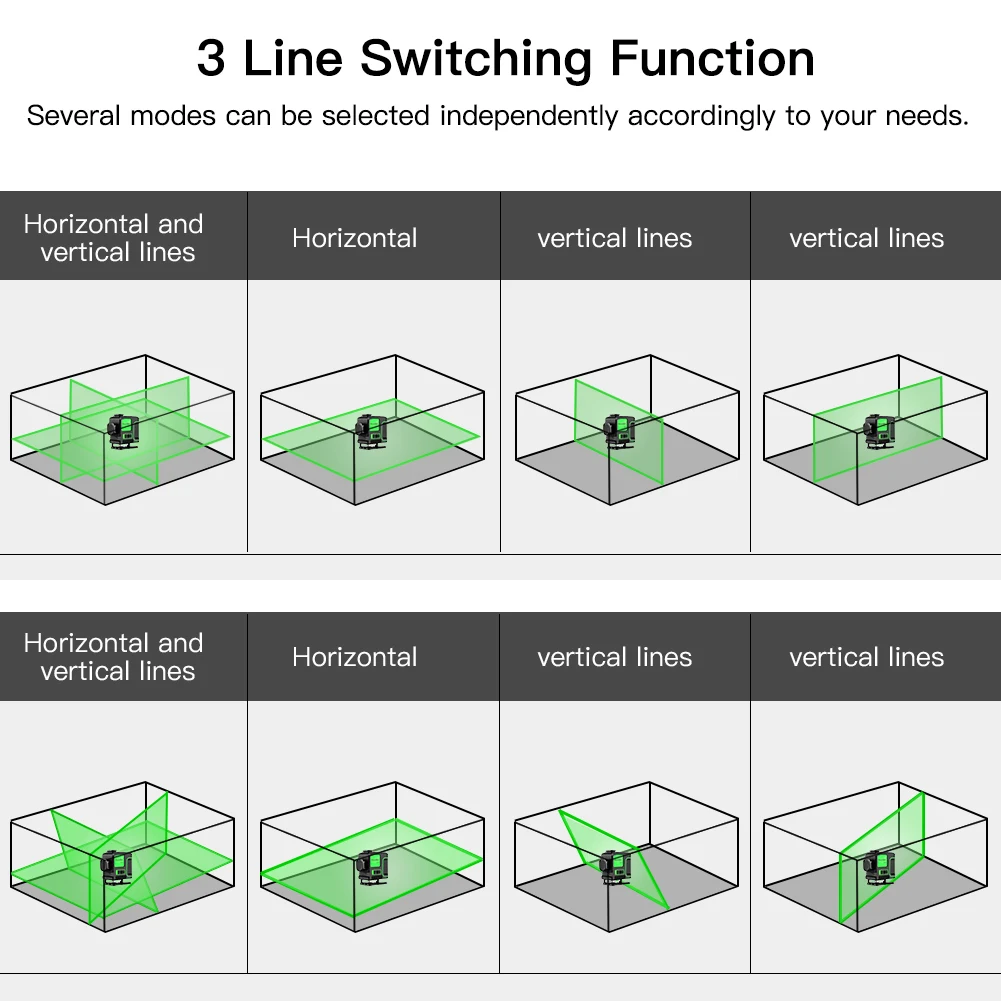 3 Line Switching Function

Several modes can be selected independently accordingly to your needs.

| Horizontal and vertical lines | Horizontal | vertical lines | vertical lines |
|---|---|---|---|

| Horizontal and vertical lines | Horizontal | vertical lines | vertical lines |
|---|---|---|---|