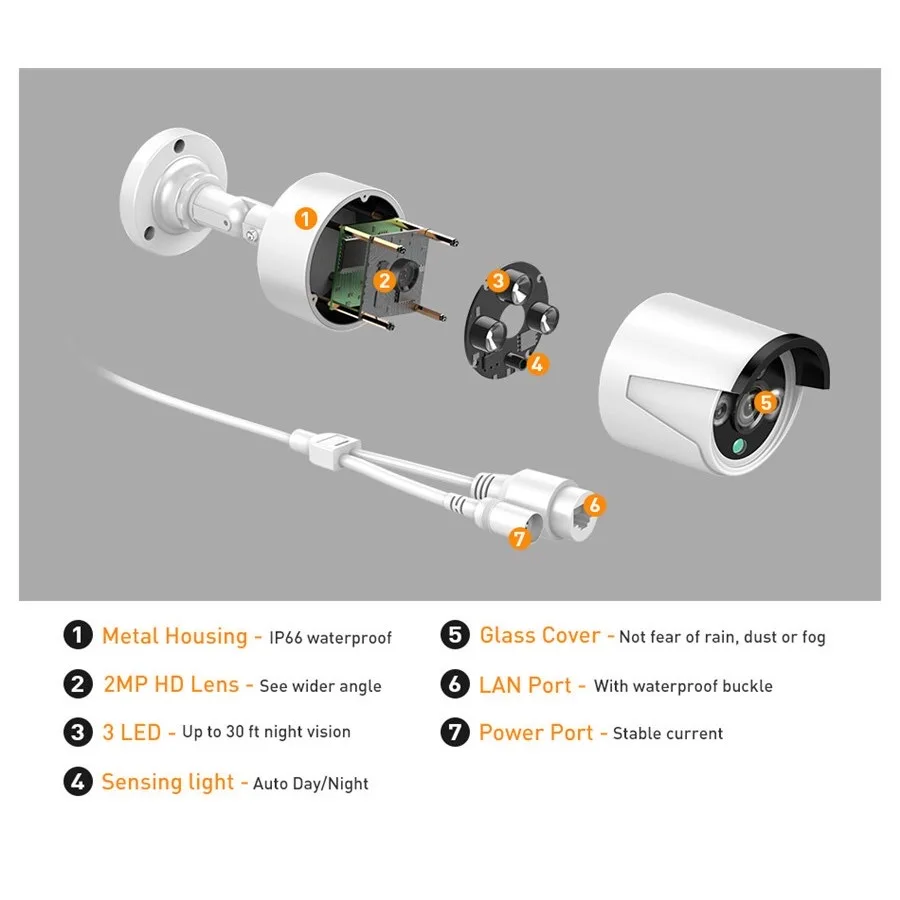 1
2
3
4
5
6
7

1 Metal Housing - IP66 waterproof
2 2MP HD Lens - See wider angle
3 3 LED - Up to 30 ft night vision
4 Sensing light - Auto Day/Night

5 Glass Cover - Not fear of rain, dust or fog
6 LAN Port - With waterproof buckle
7 Power Port - Stable current