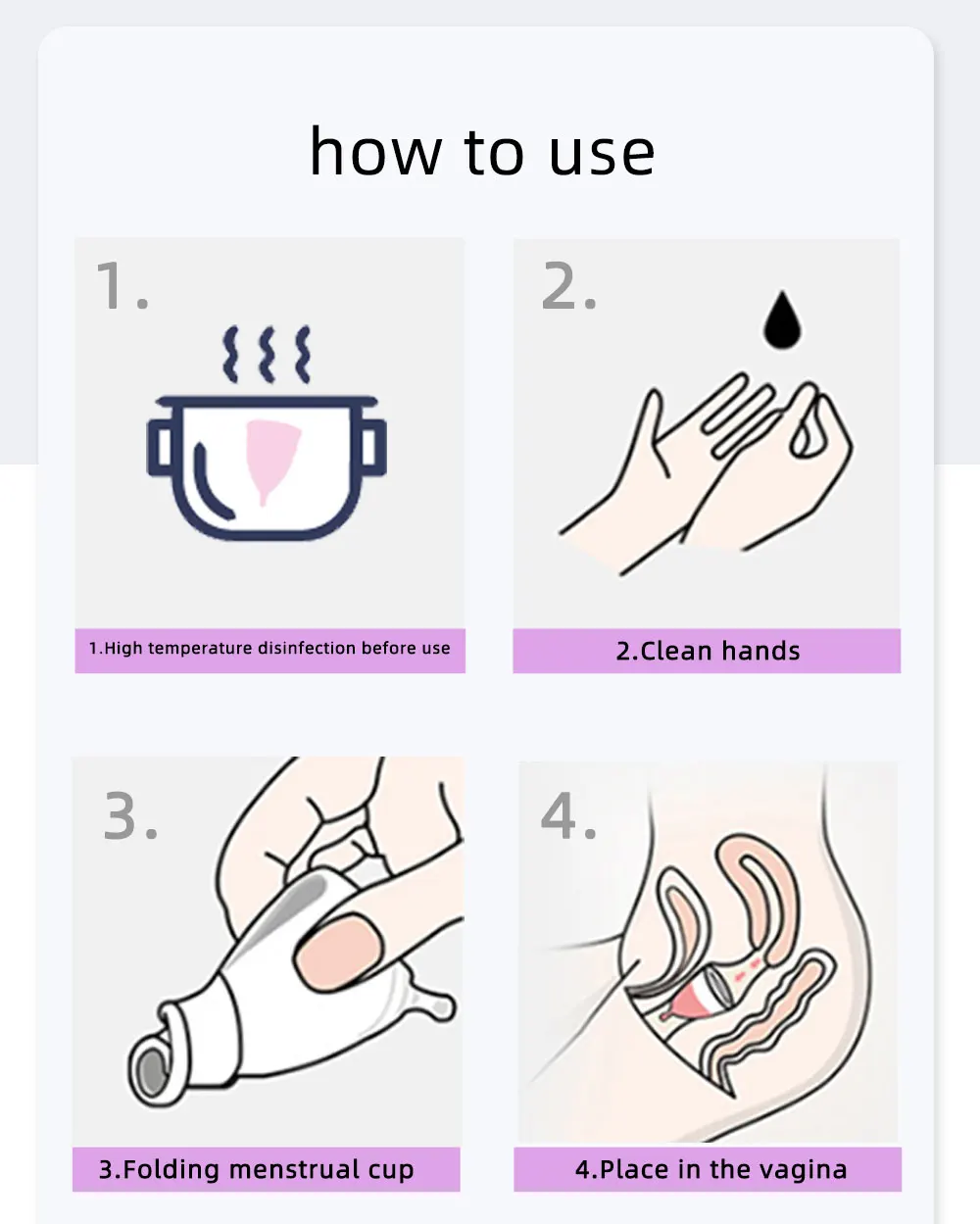 how to use

1.

1.High temperature disinfection before use

2.

2.Clean hands

3.

3.Folding menstrual cup

4.

4.Place in the vagina