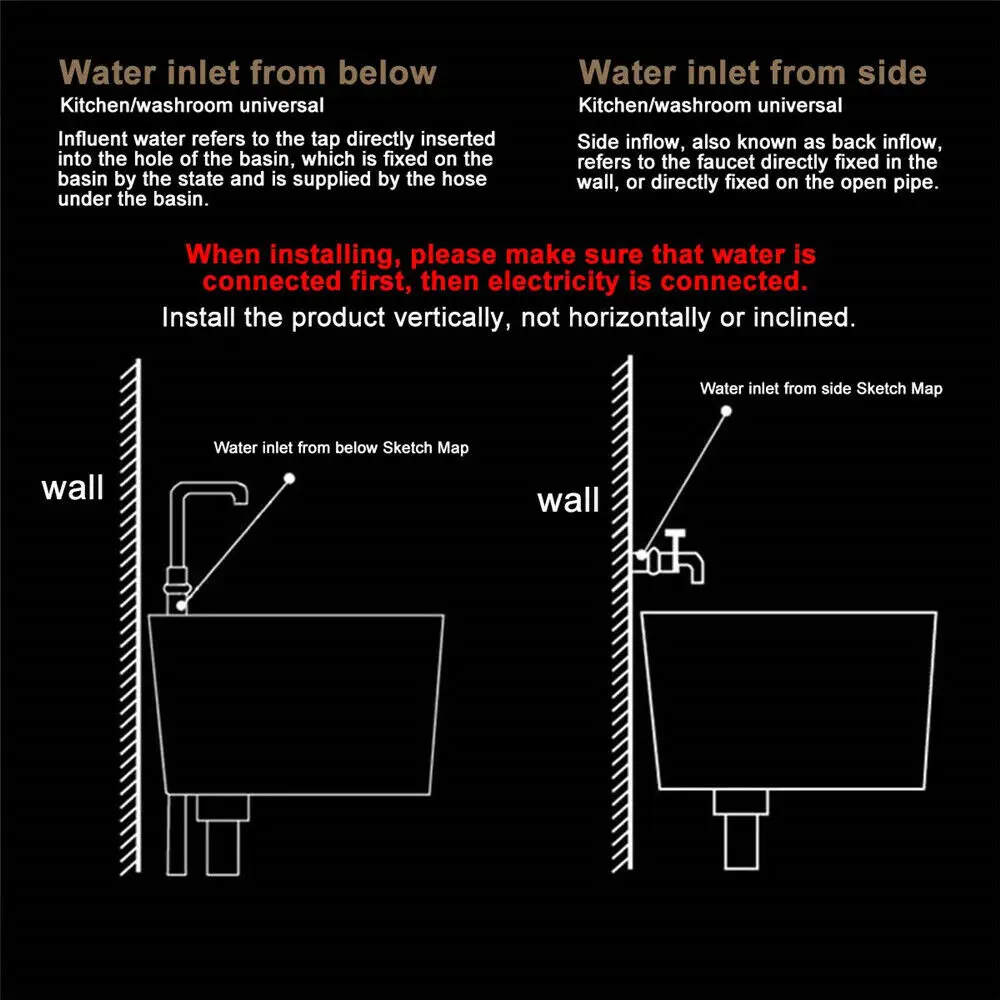 Water inlet from below
Kitchen/washroom universal
Influent water refers to the tap directly inserted into the hole of the basin, which is fixed on the basin by the state and is supplied by the hose under the basin.

Water inlet from side
Kitchen/washroom universal
Side inflow, also known as back inflow, refers to the faucet directly fixed in the wall, or directly fixed on the open pipe.

When installing, please make sure that water is connected first, then electricity is connected.
Install the product vertically, not horizontally or inclined.

wall
Water inlet from below Sketch Map

wall
Water inlet from side Sketch Map