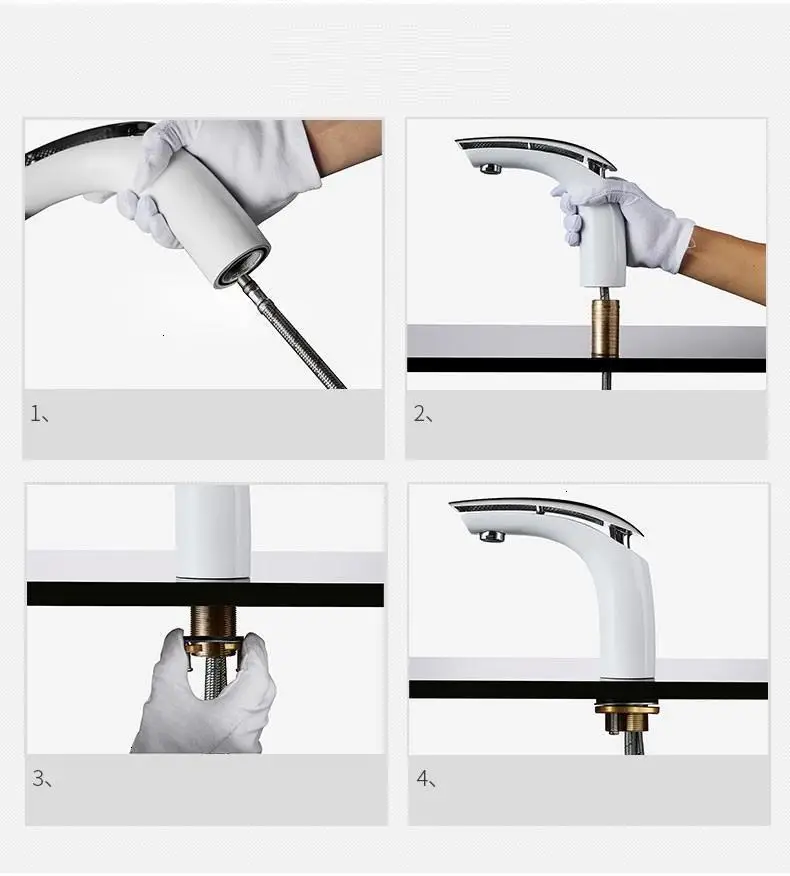 1、

2、

3、

4、