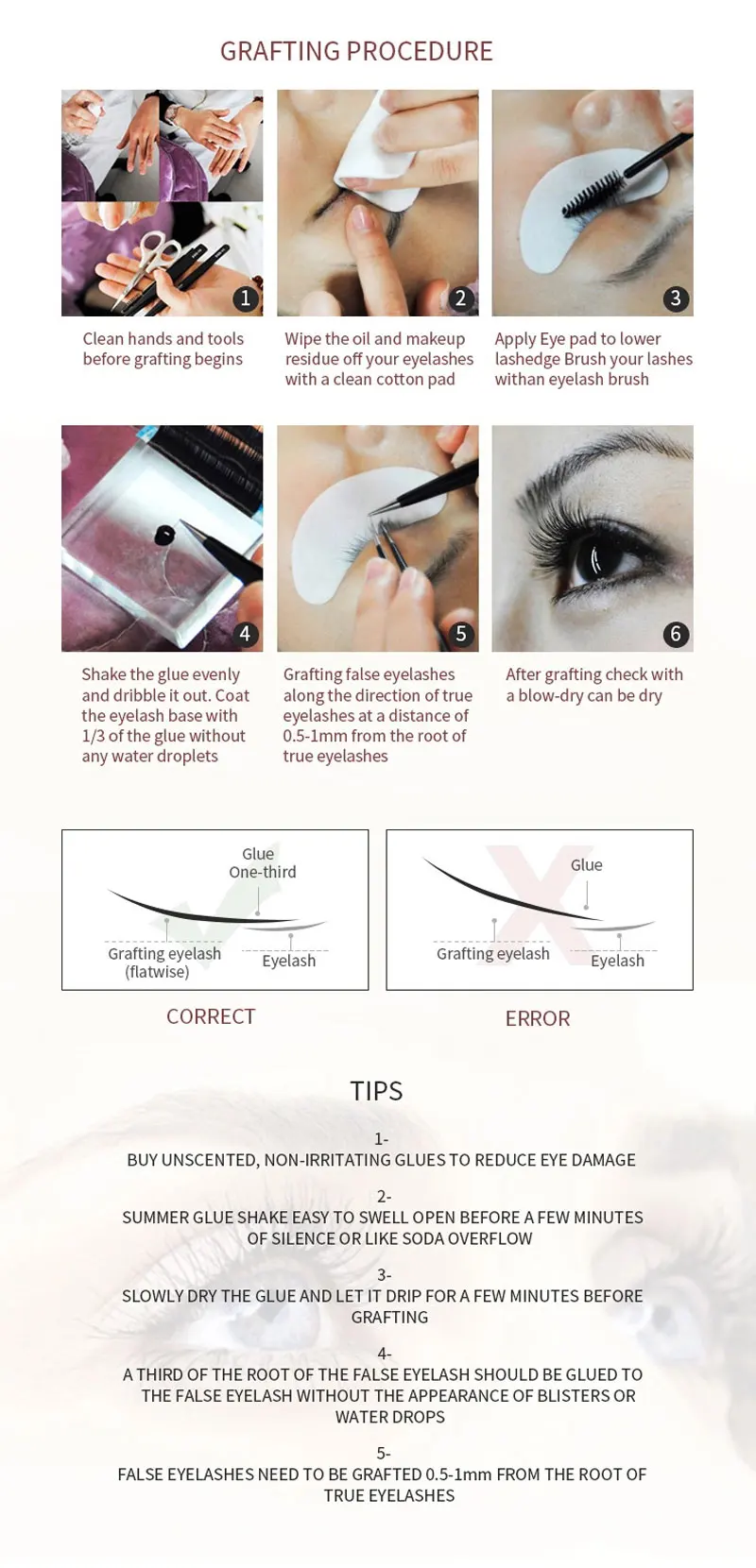 GRAFTING PROCEDURE

1
Clean hands and tools before grafting begins

2
Wipe the oil and makeup residue off your eyelashes with a clean cotton pad

3
Apply Eye pad to lower lashedge Brush your lashes withan eyelash brush

4
Shake the glue evenly and dribble it out. Coat the eyelash base with 1/3 of the glue without any water droplets

5
Grafting false eyelashes along the direction of true eyelashes at a distance of 0.5-1mm from the root of true eyelashes

6
After grafting check with a blow-dry can be dry

Glue
One-third
Grafting eyelash
(flatwise)
Eyelash
CORRECT

Glue
Grafting eyelash
Eyelash
ERROR

TIPS

1-
BUY UNSCENTED, NON-IRRITATING GLUES TO REDUCE EYE DAMAGE

2-
SUMMER GLUE SHAKE EASY TO SWELL OPEN BEFORE A FEW MINUTES OF SILENCE OR LIKE SODA OVERFLOW

3-
SLOWLY DRY THE GLUE AND LET IT DRIP FOR A FEW MINUTES BEFORE GRAFTING

4-
A THIRD OF THE ROOT OF THE FALSE EYELASH SHOULD BE GLUED TO THE FALSE EYELASH WITHOUT THE APPEARANCE OF BLISTERS OR WATER DROPS

5-
FALSE EYELASHES NEED TO BE GRAFTED 0.5-1mm FROM THE ROOT OF TRUE EYELASHES