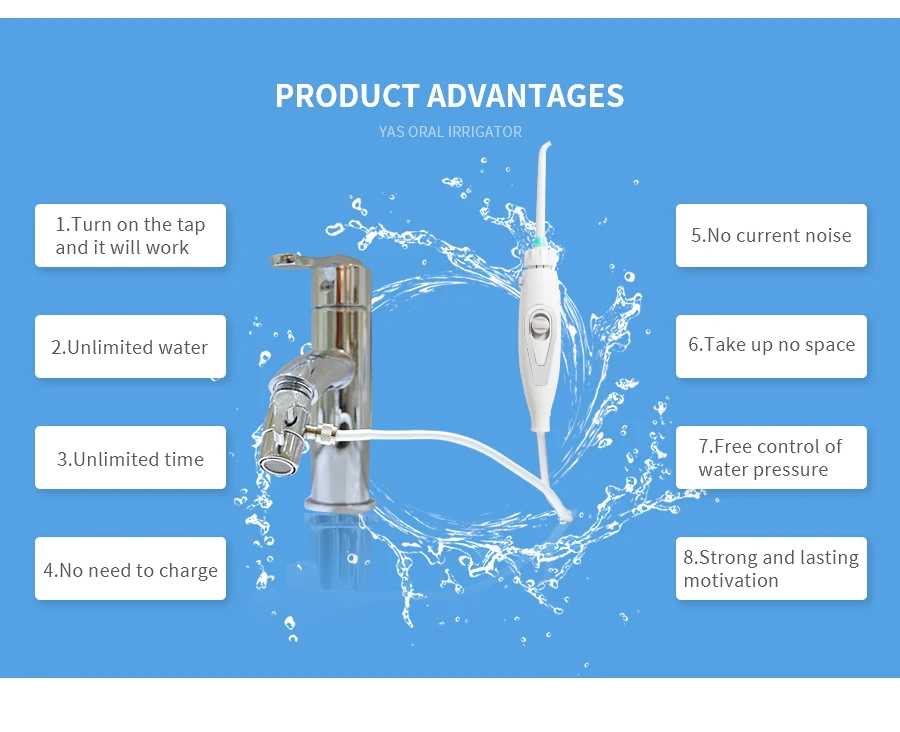 PRODUCT ADVANTAGES

YAS ORAL IRRIGATOR

1.Turn on the tap and it will work

2.Unlimited water

3.Unlimited time

4.No need to charge

5.No current noise

6.Take up no space

7.Free control of water pressure

8.Strong and lasting motivation