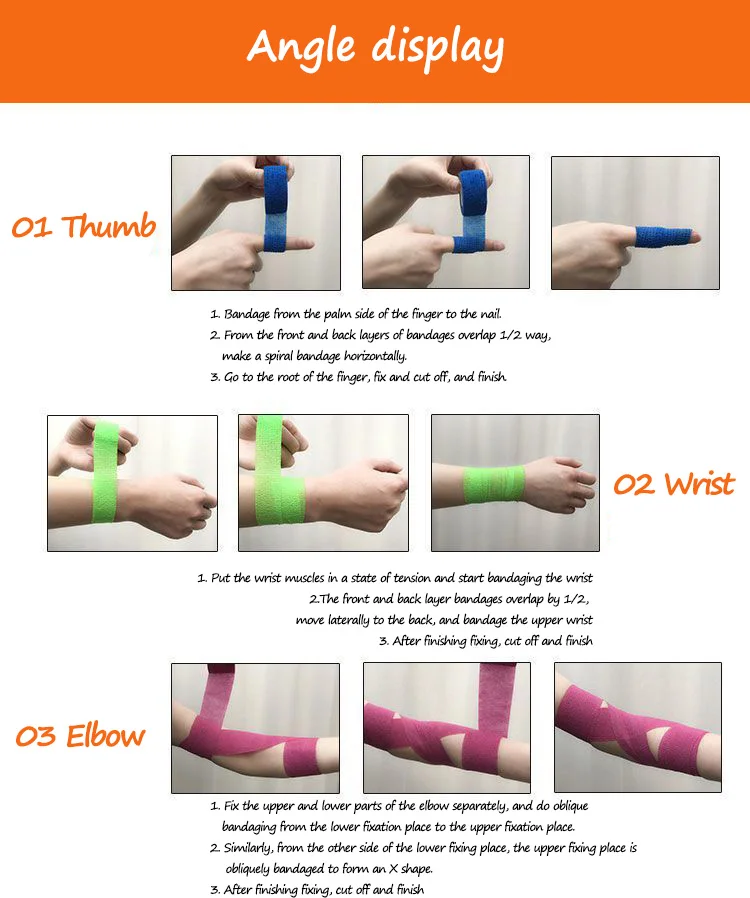 Angle display

01 Thumb

1. Bandage from the palm side of the finger to the nail.
2. From the front and back layers of bandages overlap 1/2 way, make a spiral bandage horizontally.
3. Go to the root of the finger, fix and cut off, and finish.

02 Wrist

1. Put the wrist muscles in a state of tension and start bandaging the wrist
2.The front and back layer bandages overlap by 1/2, move laterally to the back, and bandage the upper wrist
3. After finishing fixing, cut off and finish

03 Elbow

1. Fix the upper and lower parts of the elbow separately, and do oblique bandaging from the lower fixation place to the upper fixation place.
2. Similarly, from the other side of the lower fixing place, the upper fixing place is obliquely bandaged to form an X shape.
3. After finishing fixing, cut off and finish