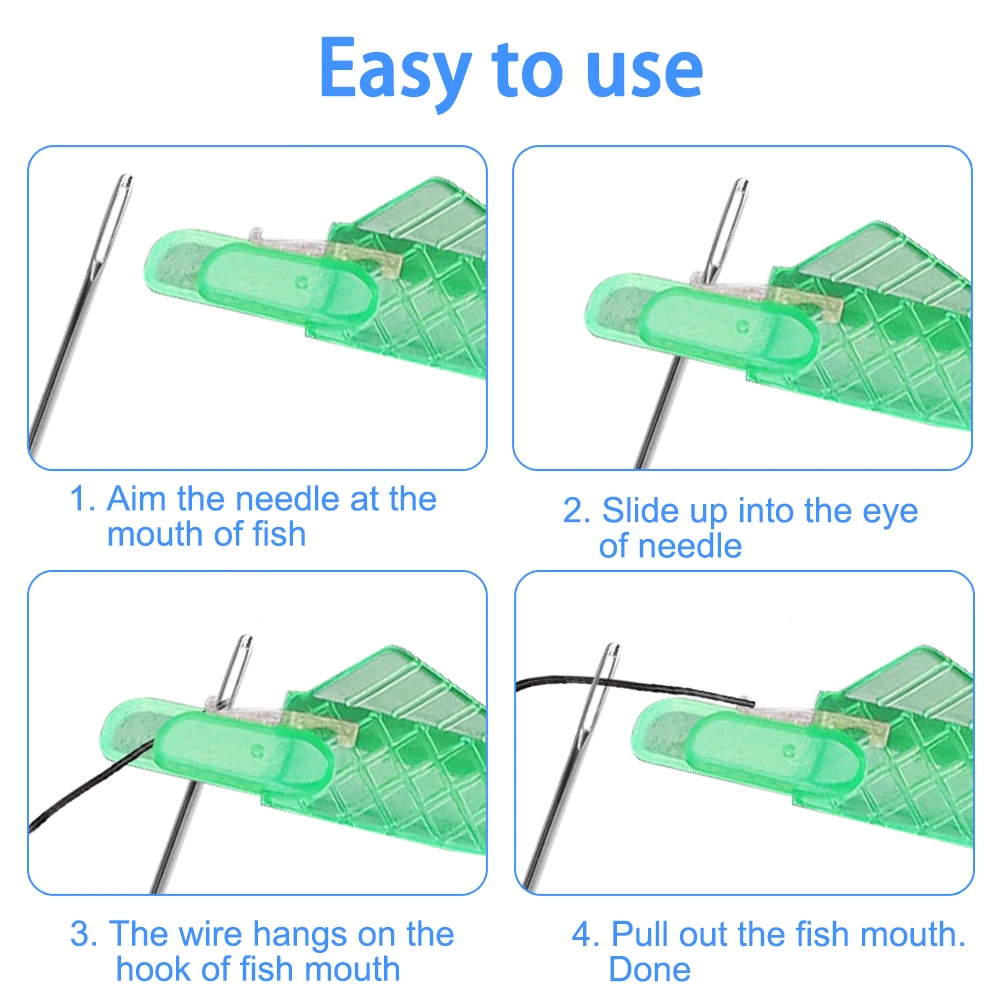 Easy to use

1. Aim the needle at the mouth of fish

2. Slide up into the eye of needle

3. The wire hangs on the hook of fish mouth

4. Pull out the fish mouth. Done