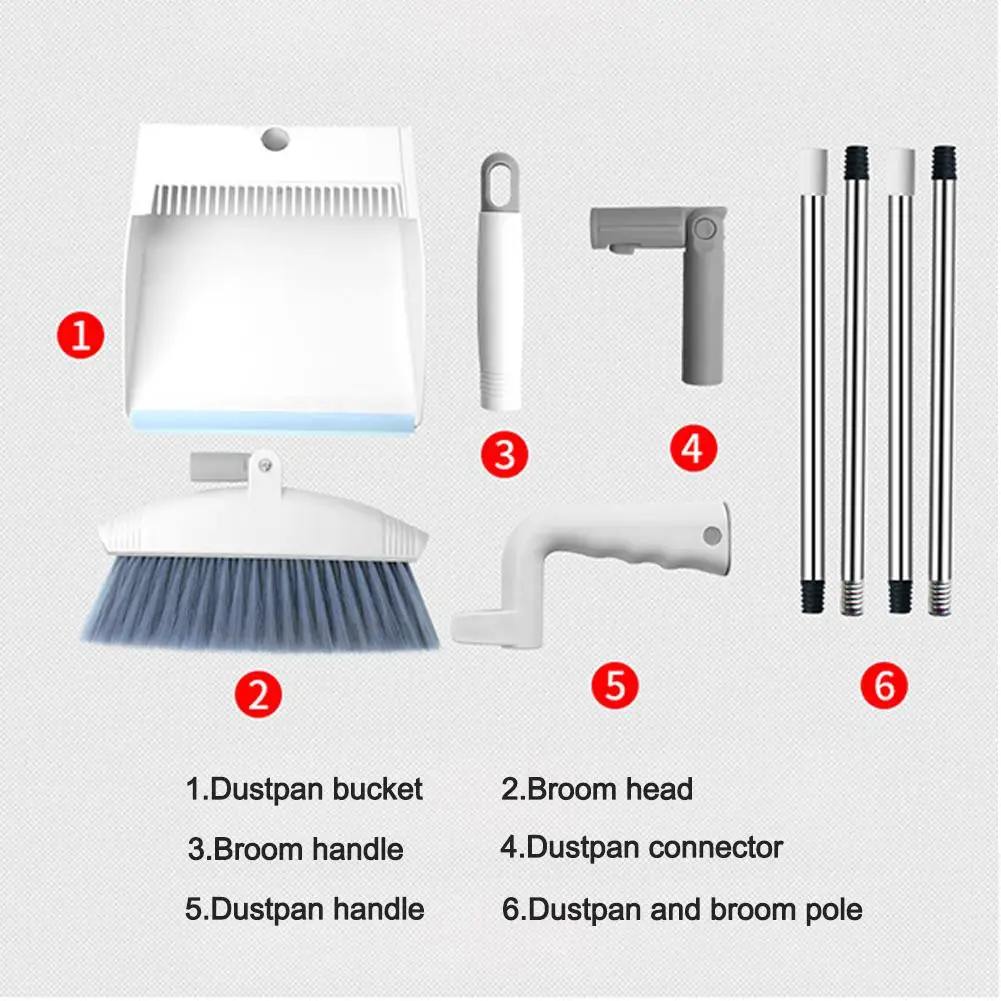 1

3

4

2

5

6

1.Dustpan bucket
2.Broom head
3.Broom handle
4.Dustpan connector
5.Dustpan handle
6.Dustpan and broom pole