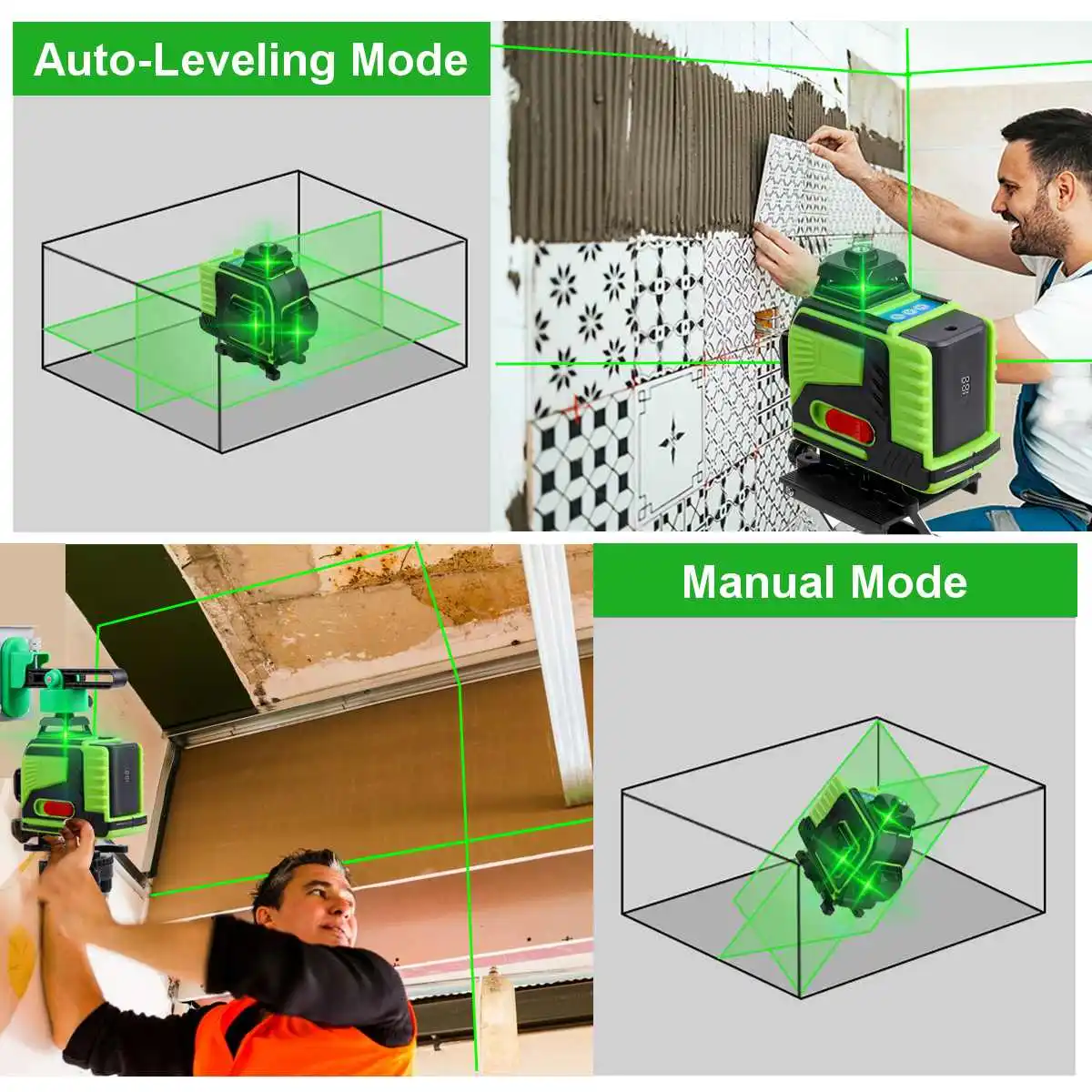 Auto-Leveling Mode

Manual Mode