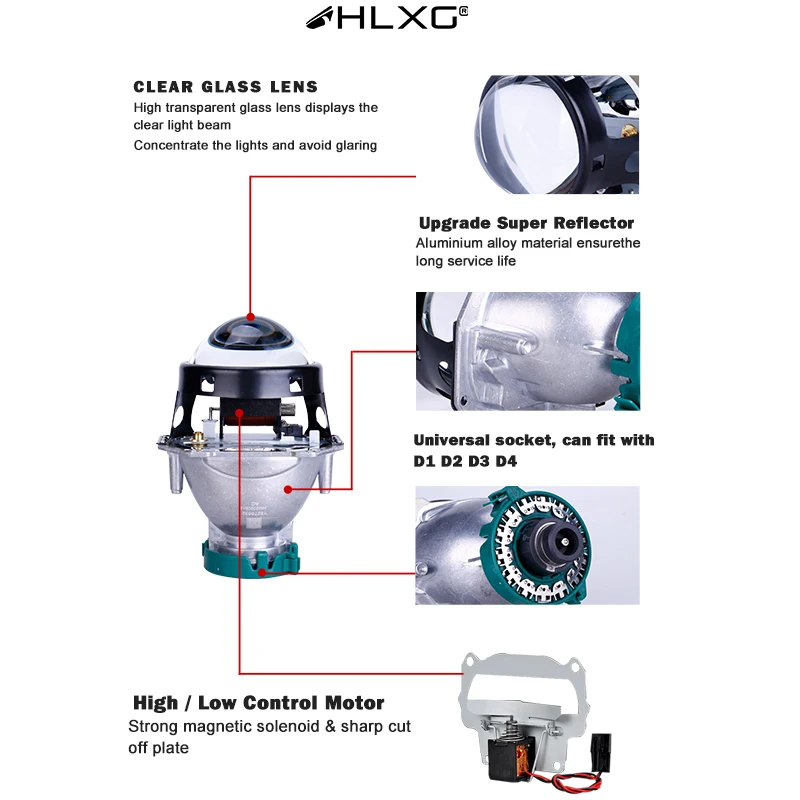 HLXG®

CLEAR GLASS LENS
High transparent glass lens displays the clear light beam
Concentrate the lights and avoid glaring

Upgrade Super Reflector
Aluminium alloy material ensurethe long service life

Universal socket, can fit with D1 D2 D3 D4

High / Low Control Motor
Strong magnetic solenoid & sharp cut off plate