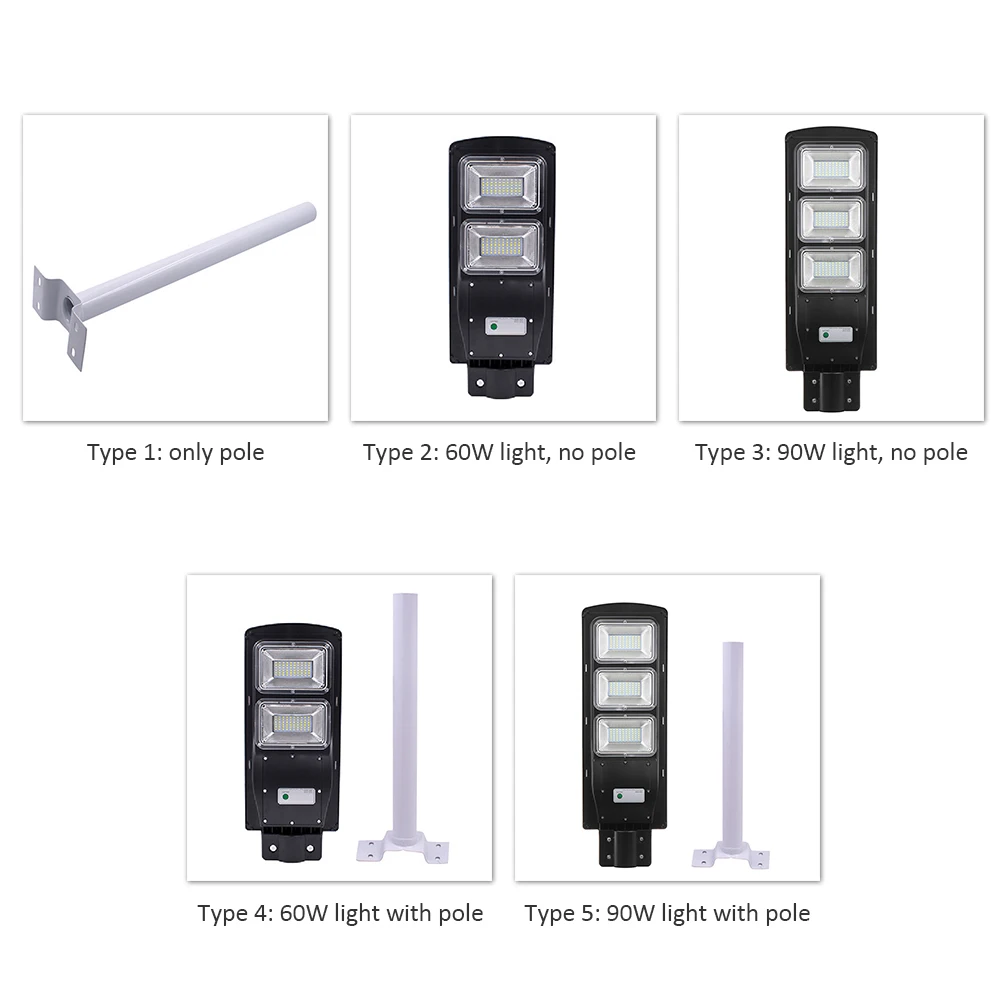 Type 1: only pole

Type 2: 60W light, no pole

Type 3: 90W light, no pole

Type 4: 60W light with pole

Type 5: 90W light with pole