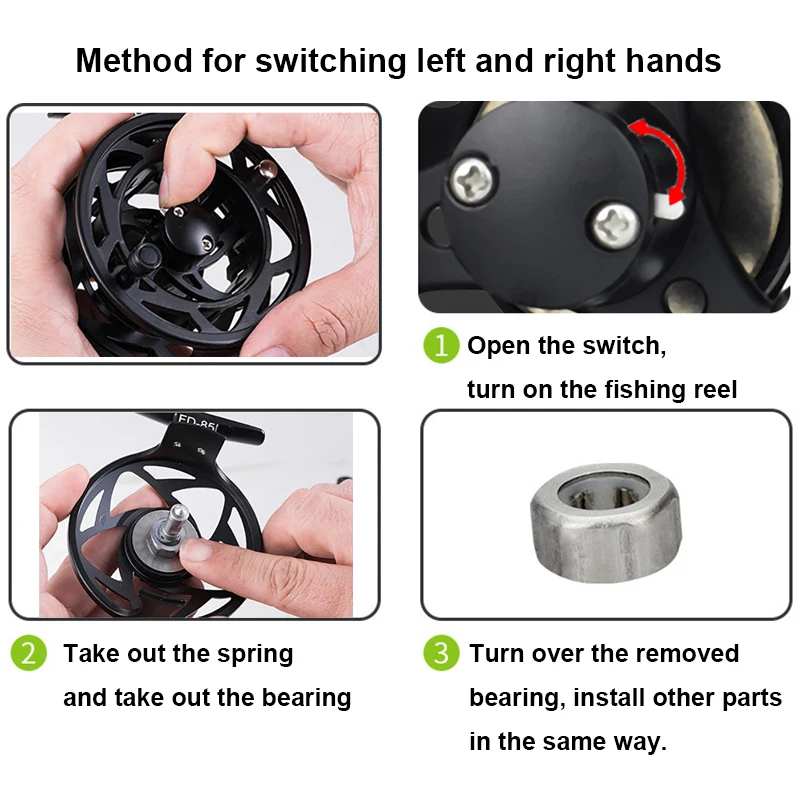 Method for switching left and right hands

1 Open the switch, turn on the fishing reel

FD-85L

2 Take out the spring and take out the bearing

3 Turn over the removed bearing, install other parts in the same way.