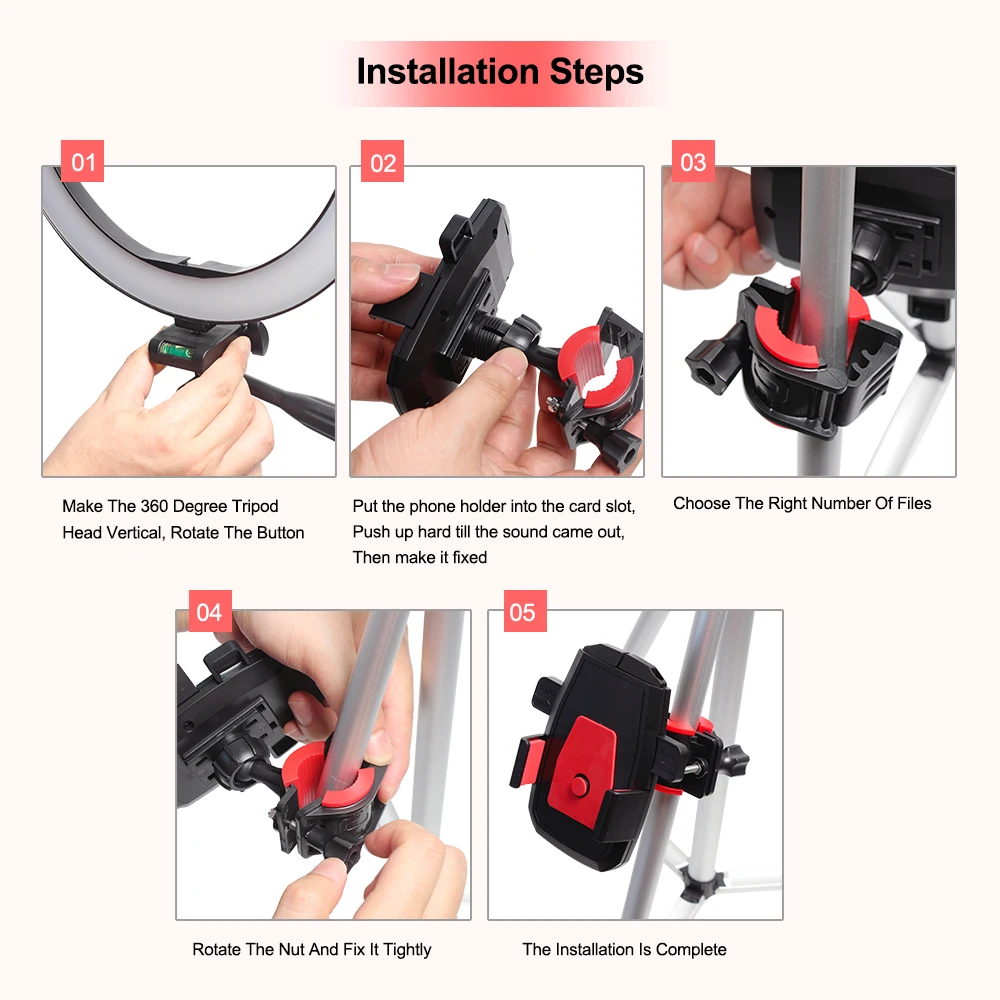 Installation Steps

01

Make The 360 Degree Tripod Head Vertical, Rotate The Button

02

Put the phone holder into the card slot, Push up hard till the sound came out, Then make it fixed

03

Choose The Right Number Of Files

04

Rotate The Nut And Fix It Tightly

05

The Installation Is Complete