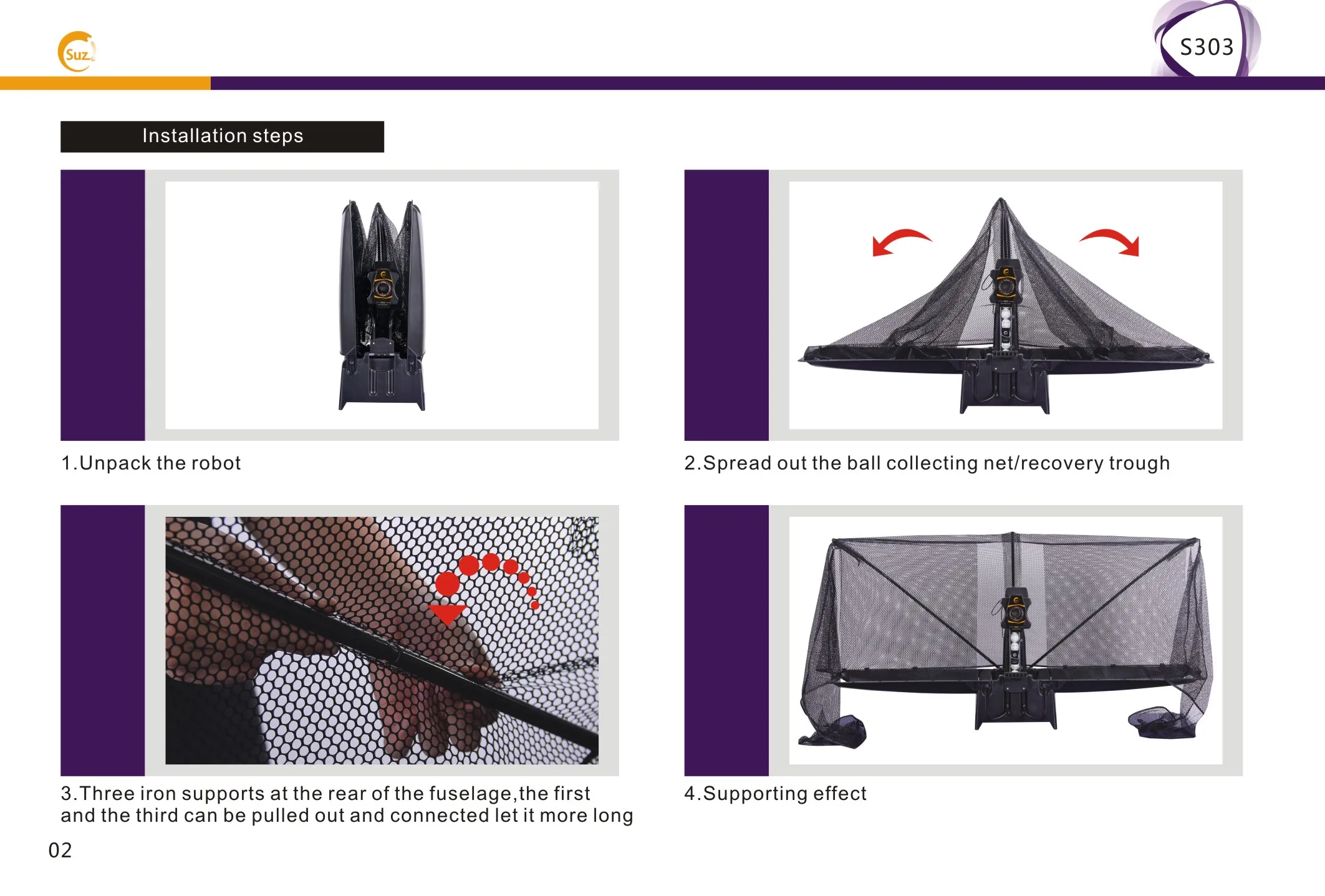 Suz

S303

Installation steps

1.Unpack the robot

2.Spread out the ball collecting net/recovery trough

3.Three iron supports at the rear of the fuselage,the first and the third can be pulled out and connected let it more long

4.Supporting effect

02