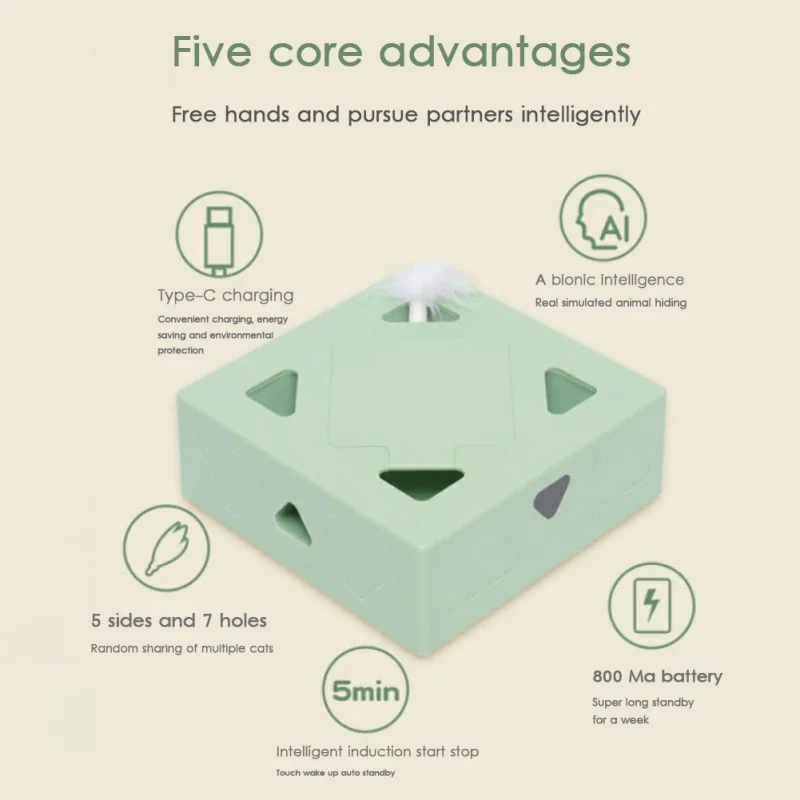 Five core advantages

Free hands and pursue partners intelligently

Type-C charging

Convenient charging, energy saving and environmental protection

AI

A bionic intelligence

Real simulated animal hiding

5 sides and 7 holes

Random sharing of multiple cats

5min

Intelligent induction start stop

Touch wake up auto standby

800 Ma battery

Super long standby for a week