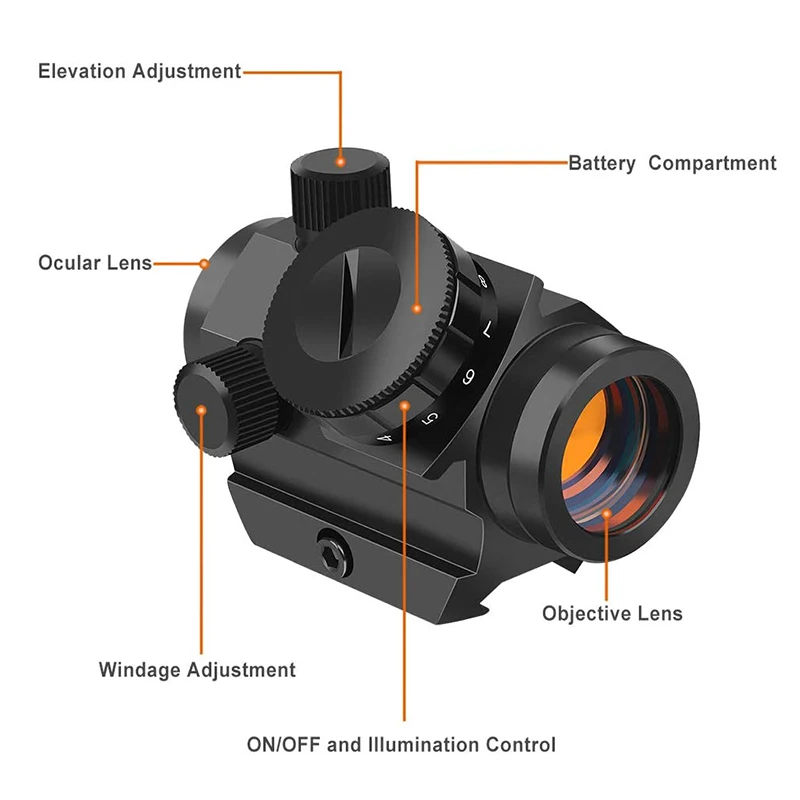 Elevation Adjustment

Battery Compartment

Ocular Lens

8

7

6

5

4

Objective Lens

Windage Adjustment

ON/OFF and Illumination Control