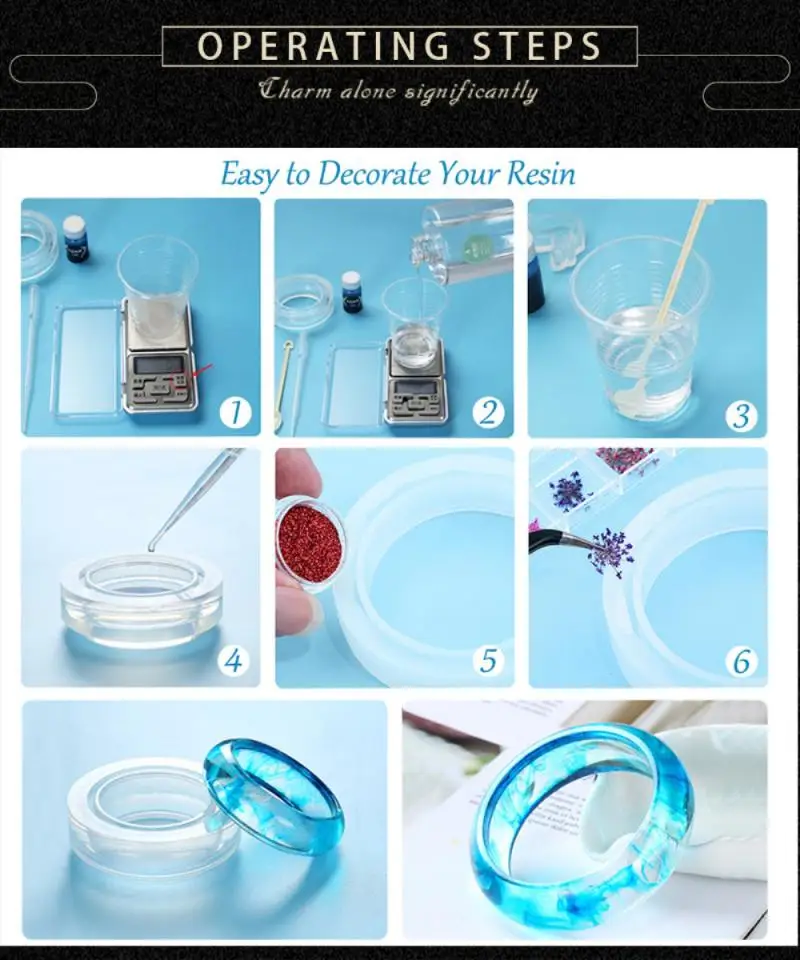 OPERATING STEPS

Charm alone significantly

Easy to Decorate Your Resin

1

2

3

4

5

6