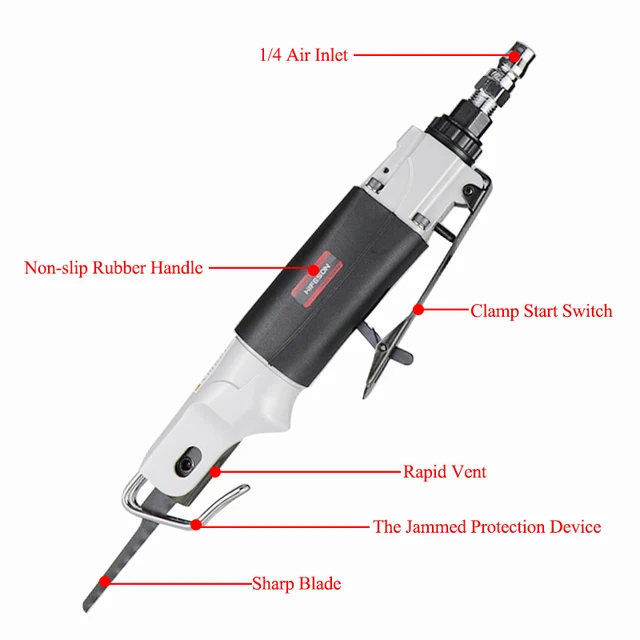 1/4 Air Inlet

Non-slip Rubber Handle

HIFESON

Clamp Start Switch

Rapid Vent

The Jammed Protection Device

Sharp Blade