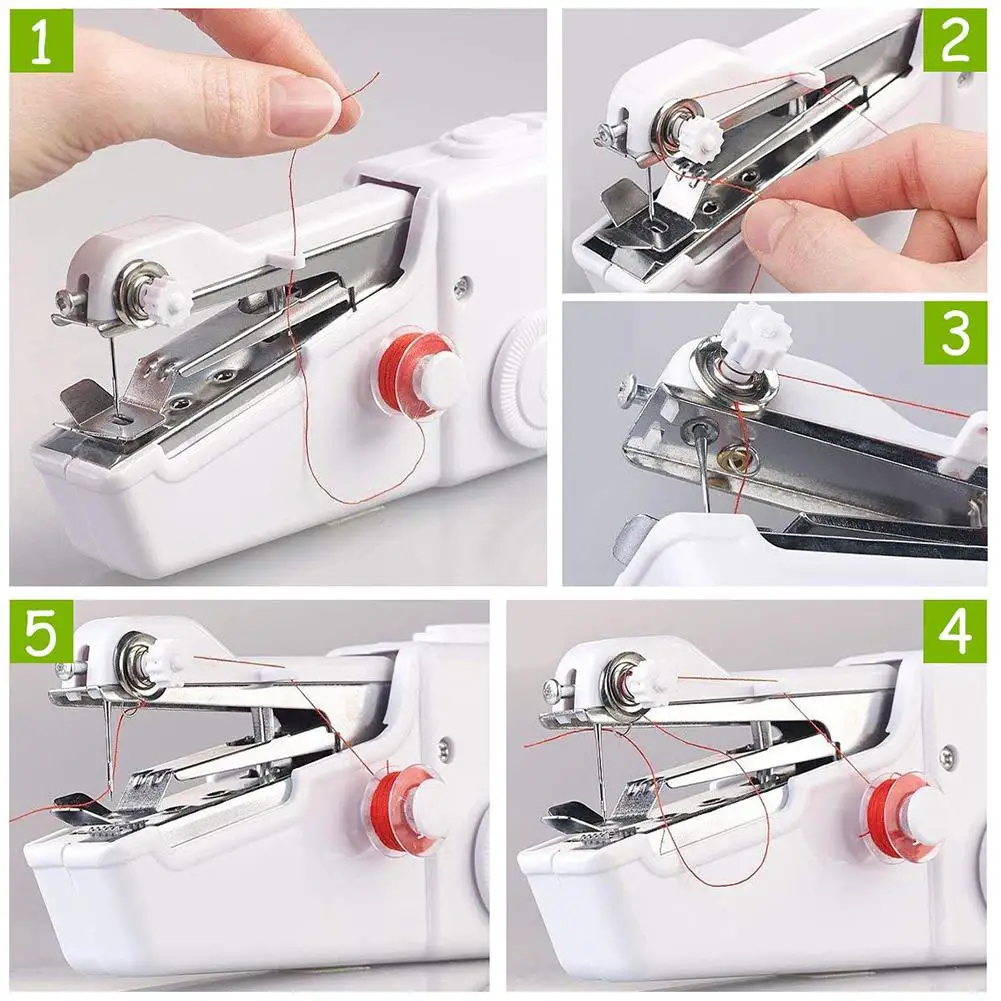 1

2

3

5

4