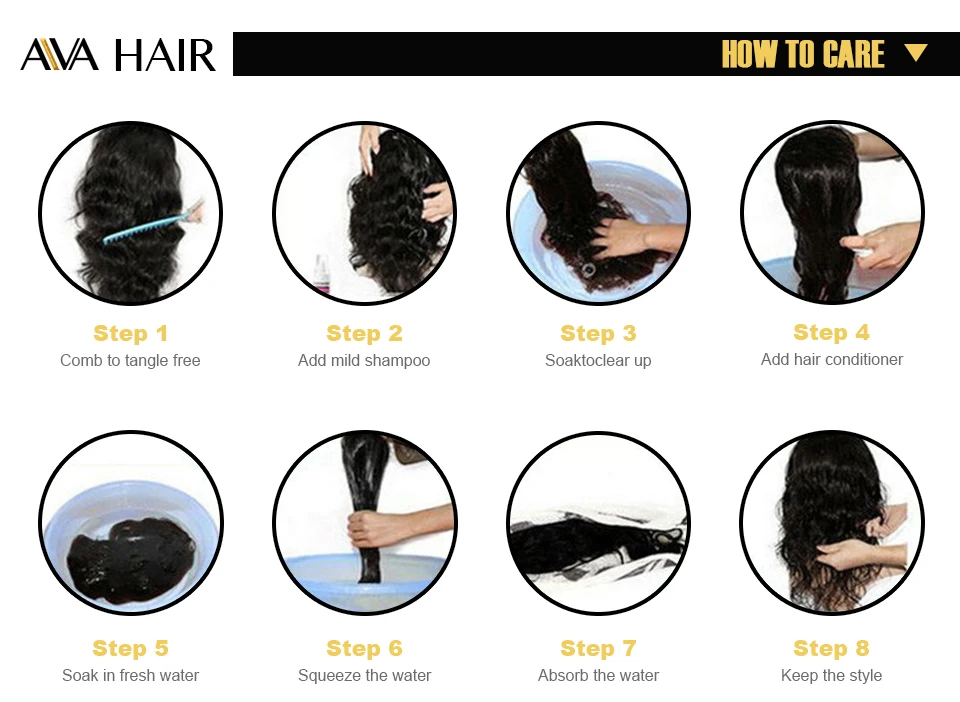 AVA HAIR

HOW TO CARE

Step 1
Comb to tangle free

Step 2
Add mild shampoo

Step 3
Soaktoclear up

Step 4
Add hair conditioner

Step 5
Soak in fresh water

Step 6
Squeeze the water

Step 7
Absorb the water

Step 8
Keep the style