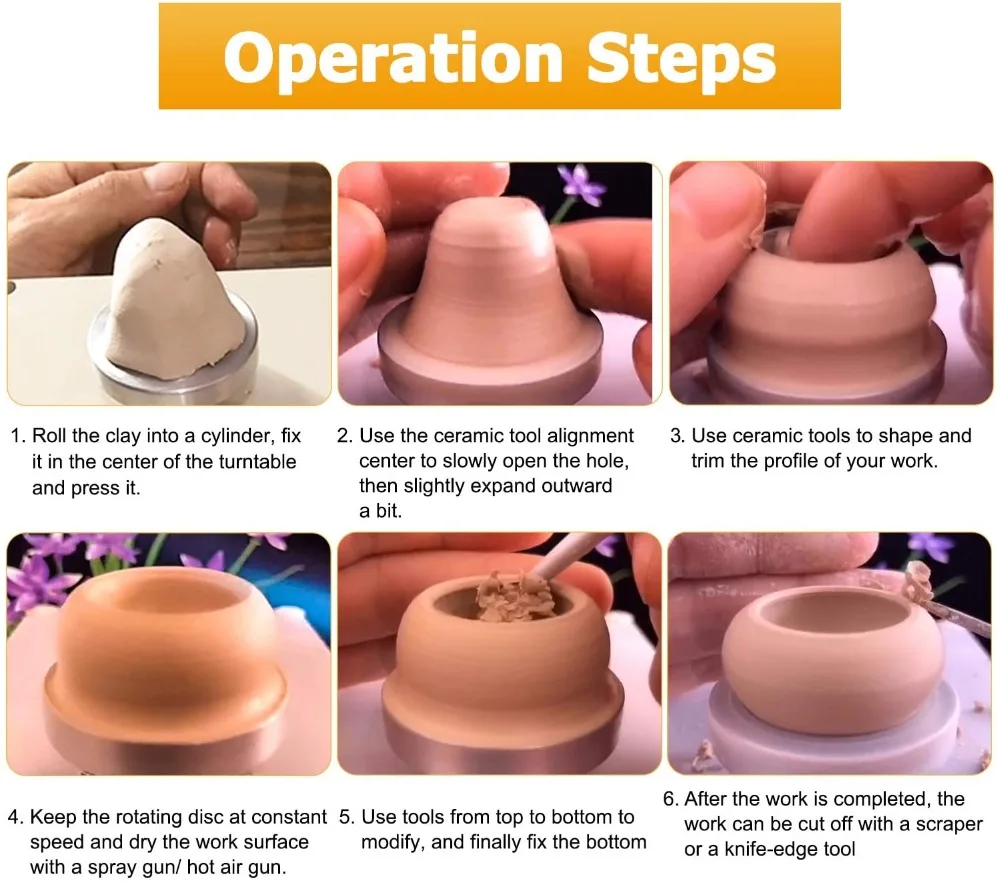 Operation Steps

1. Roll the clay into a cylinder, fix it in the center of the turntable and press it.

2. Use the ceramic tool alignment center to slowly open the hole, then slightly expand outward a bit.

3. Use ceramic tools to shape and trim the profile of your work.

4. Keep the rotating disc at constant speed and dry the work surface with a spray gun/ hot air gun.

5. Use tools from top to bottom to modify, and finally fix the bottom

6. After the work is completed, the work can be cut off with a scraper or a knife-edge tool