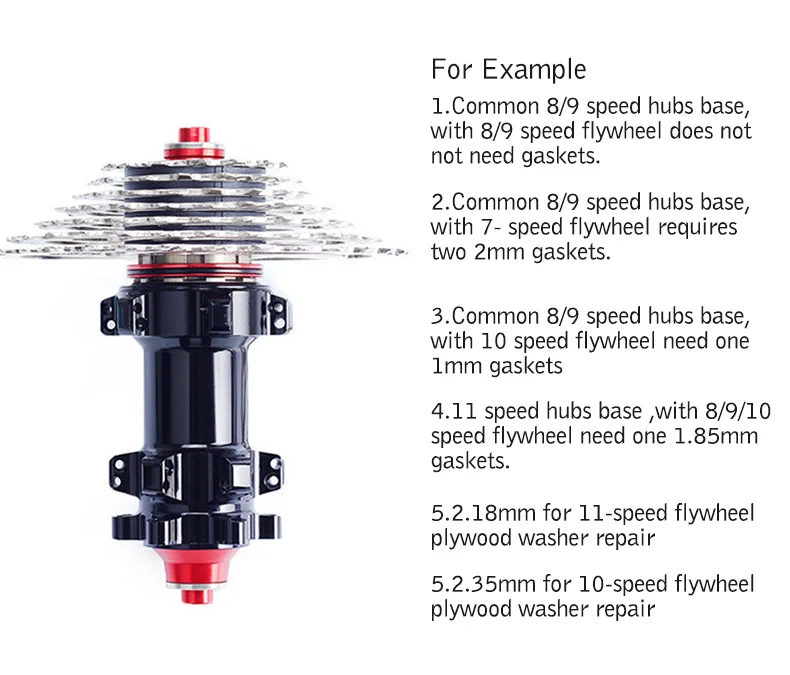 For Example

1.Common 8/9 speed hubs base, with 8/9 speed flywheel does not not need gaskets.

2.Common 8/9 speed hubs base, with 7- speed flywheel requires two 2mm gaskets.

3.Common 8/9 speed hubs base, with 10 speed flywheel need one 1mm gaskets

4.11 speed hubs base ,with 8/9/10 speed flywheel need one 1.85mm gaskets.

5.2.18mm for 11-speed flywheel plywood washer repair

5.2.35mm for 10-speed flywheel plywood washer repair