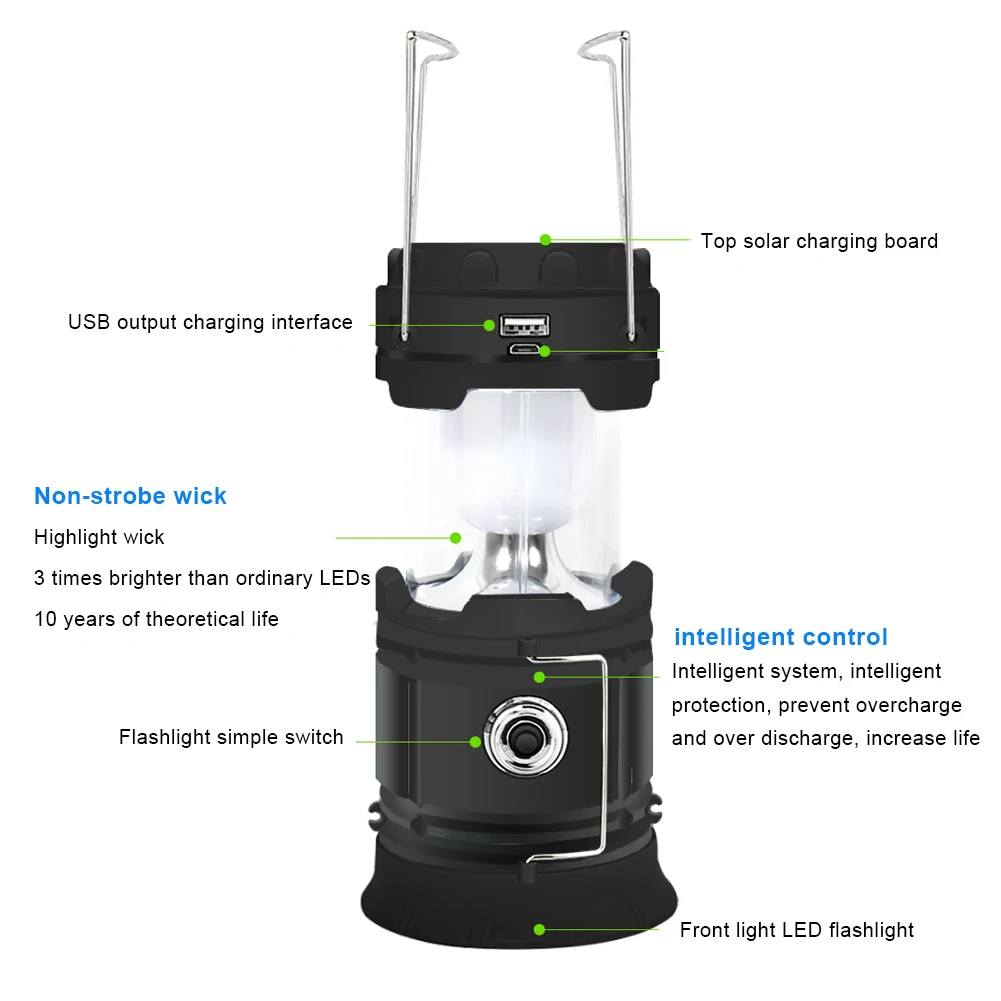 Top solar charging board

USB output charging interface

Non-strobe wick

Highlight wick

3 times brighter than ordinary LEDs

10 years of theoretical life

intelligent control

Intelligent system, intelligent protection, prevent overcharge and over discharge, increase life

Flashlight simple switch

Front light LED flashlight