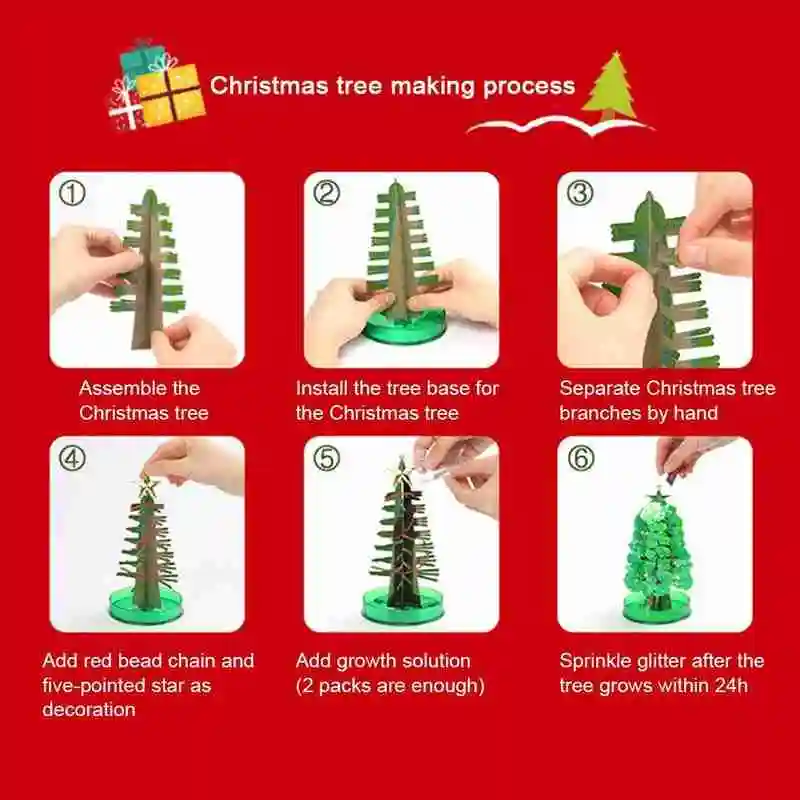 Christmas tree making process

①

Assemble the Christmas tree

②

Install the tree base for the Christmas tree

③

Separate Christmas tree branches by hand

④

Add red bead chain and five-pointed star as decoration

⑤

Add growth solution (2 packs are enough)

⑥

Sprinkle glitter after the tree grows within 24h