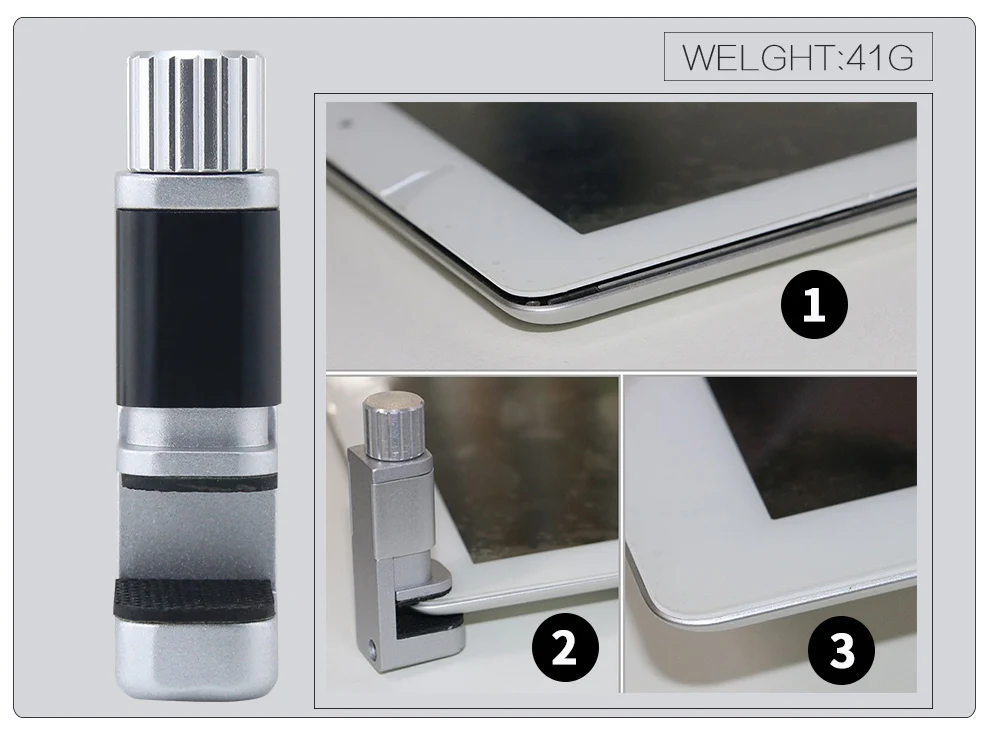 WELGHT:41G

1

2

3