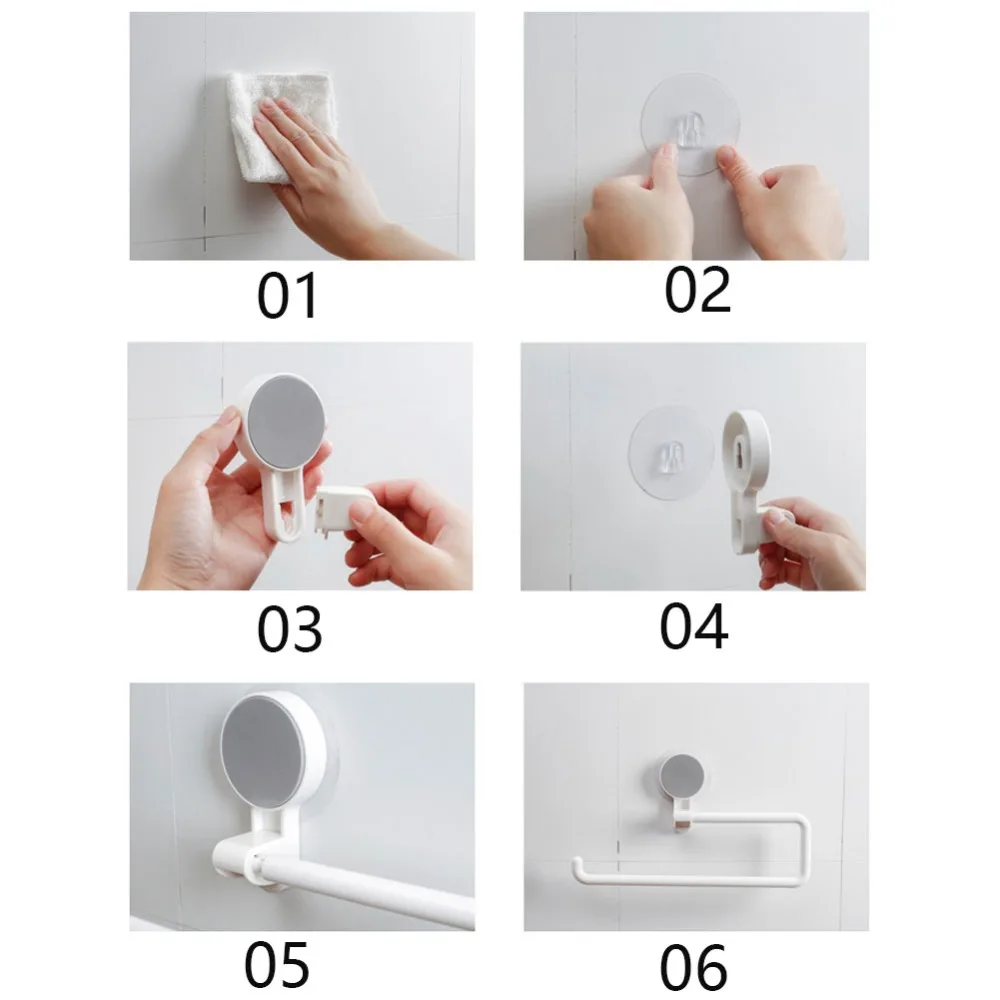 01

02

03

04

05

06