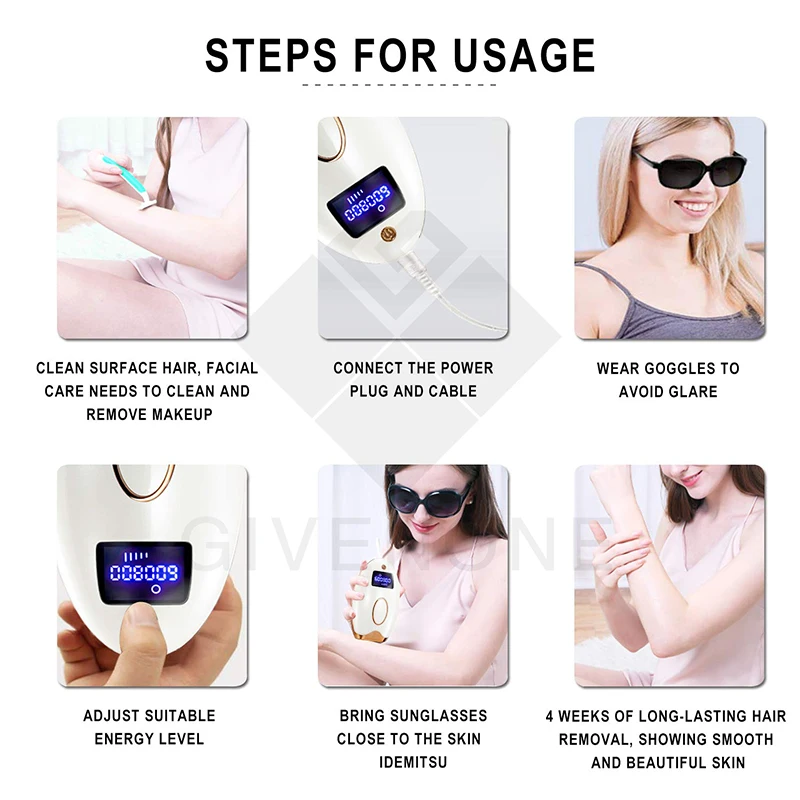 STEPS FOR USAGE

008009

CLEAN SURFACE HAIR, FACIAL CARE NEEDS TO CLEAN AND REMOVE MAKEUP

CONNECT THE POWER PLUG AND CABLE

WEAR GOGGLES TO AVOID GLARE

GIVENONE

008009

ADJUST SUITABLE ENERGY LEVEL

BRING SUNGLASSES CLOSE TO THE SKIN IDEMITSU

4 WEEKS OF LONG-LASTING HAIR REMOVAL, SHOWING SMOOTH AND BEAUTIFUL SKIN