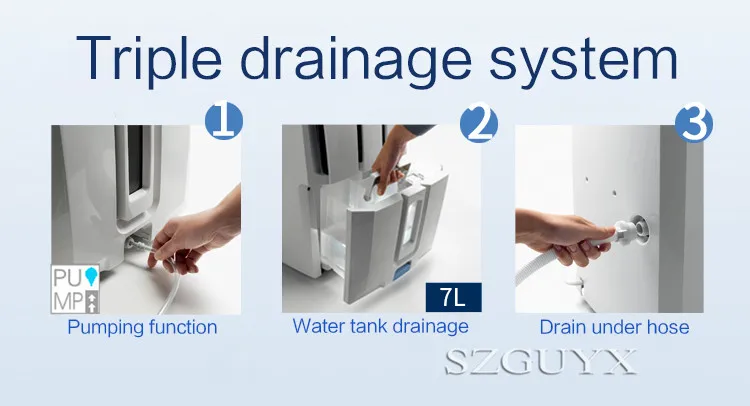 Triple drainage system

1

PU
MP

Pumping function

2

7L

Water tank drainage

3

Drain under hose

SZGUYX