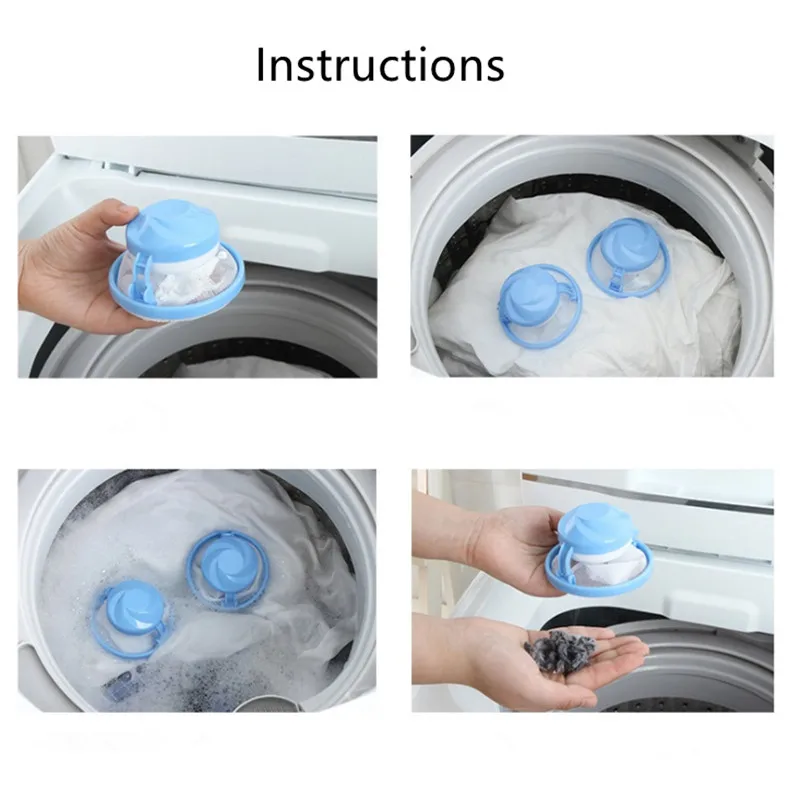 Instructions