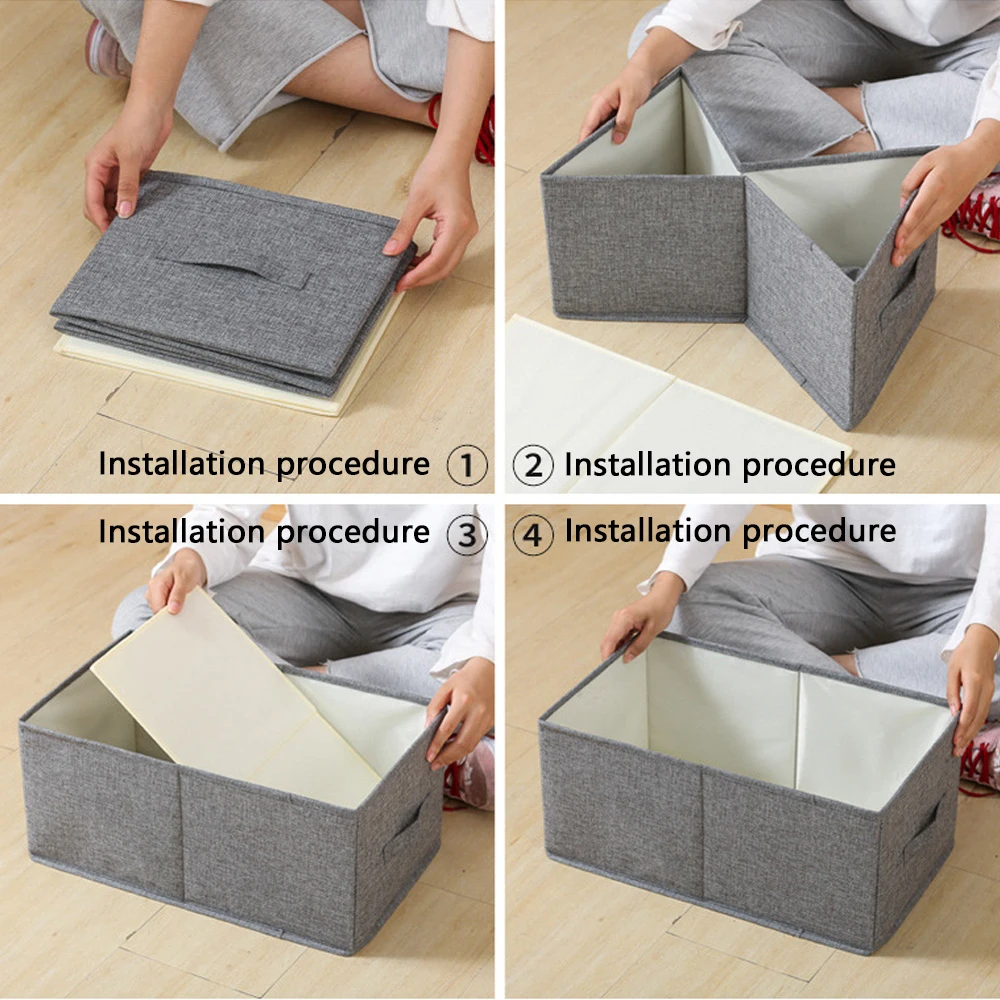 Installation procedure ①

② Installation procedure

Installation procedure ③

④ Installation procedure