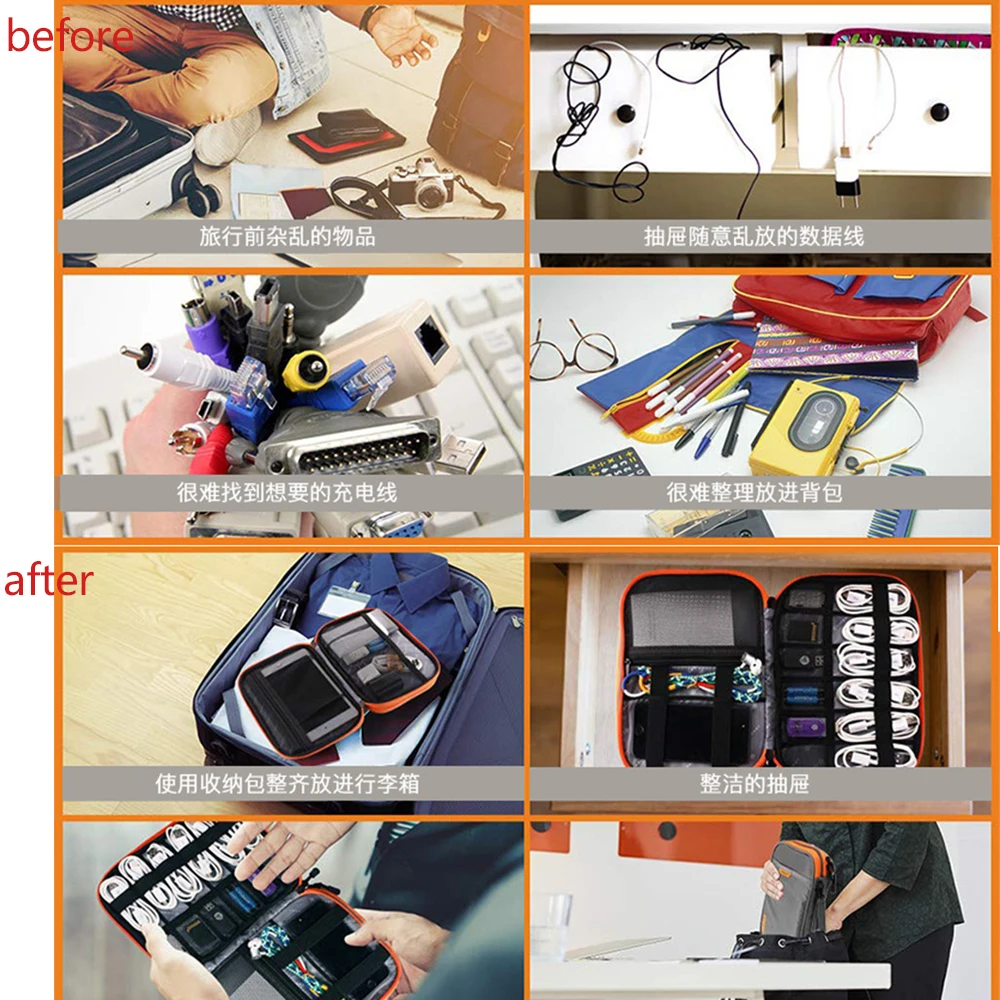 before

旅行前杂乱的物品

抽屉随意乱放的数据线

很难找到想要的充电线

很难整理放进背包

after

使用收纳包整齐放进行李箱

整洁的抽屉