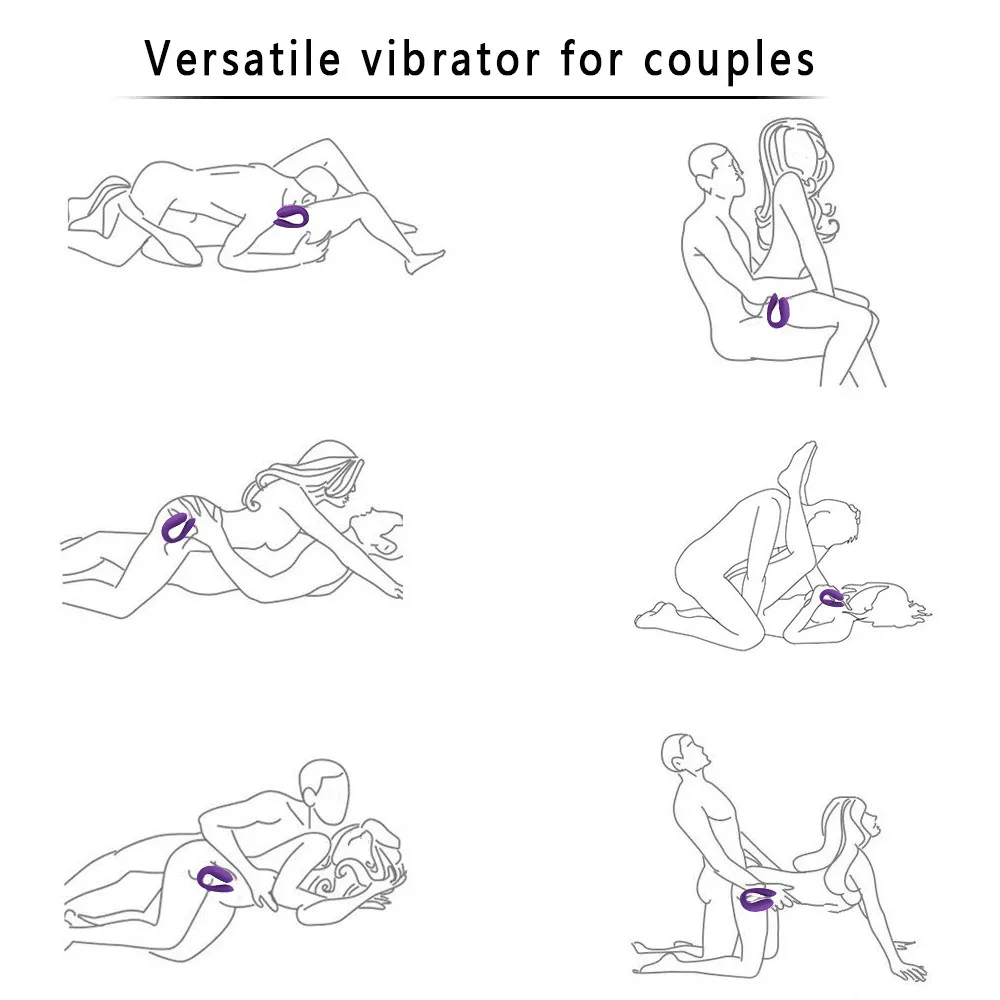 Versatile vibrator for couples