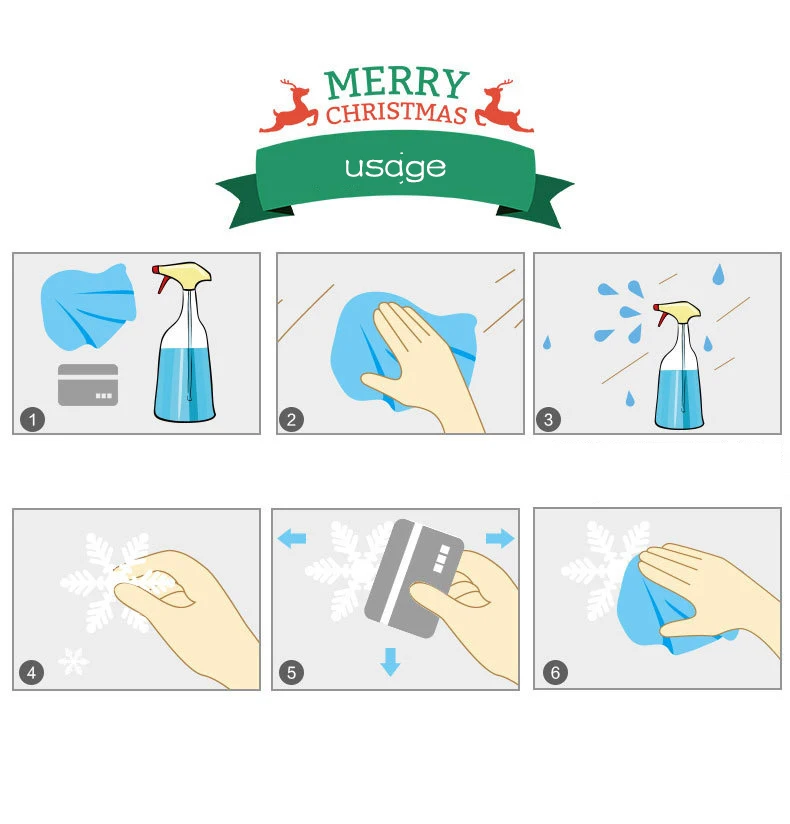 MERRY
CHRISTMAS

usage

1

2

3

4

5

6