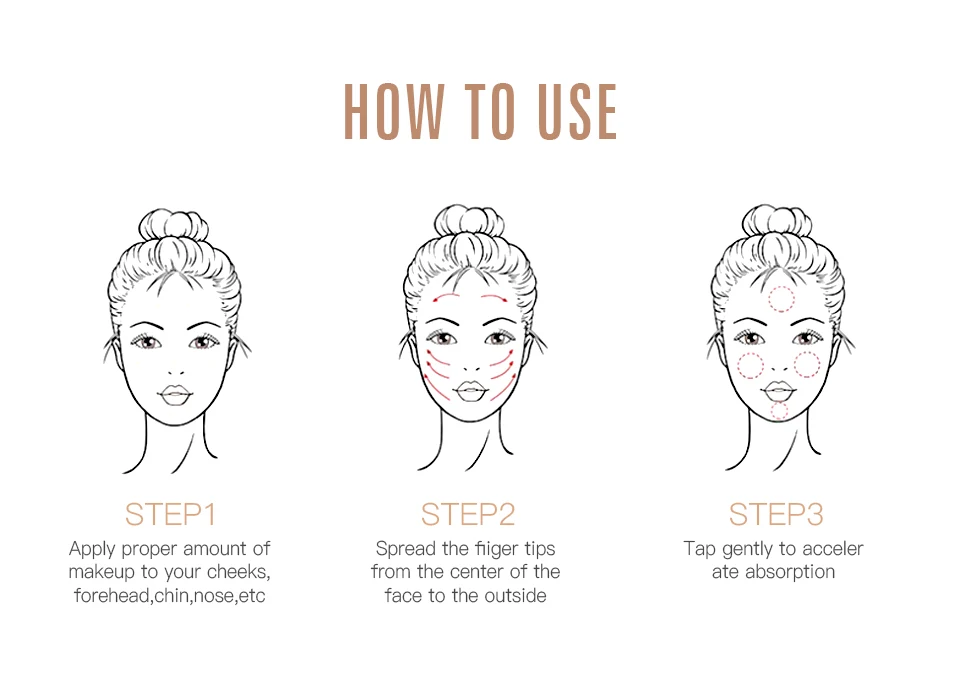 HOW TO USE

STEP1
Apply proper amount of makeup to your cheeks, forehead,chin,nose,etc

STEP2
Spread the fiiger tips from the center of the face to the outside

STEP3
Tap gently to acceler ate absorption